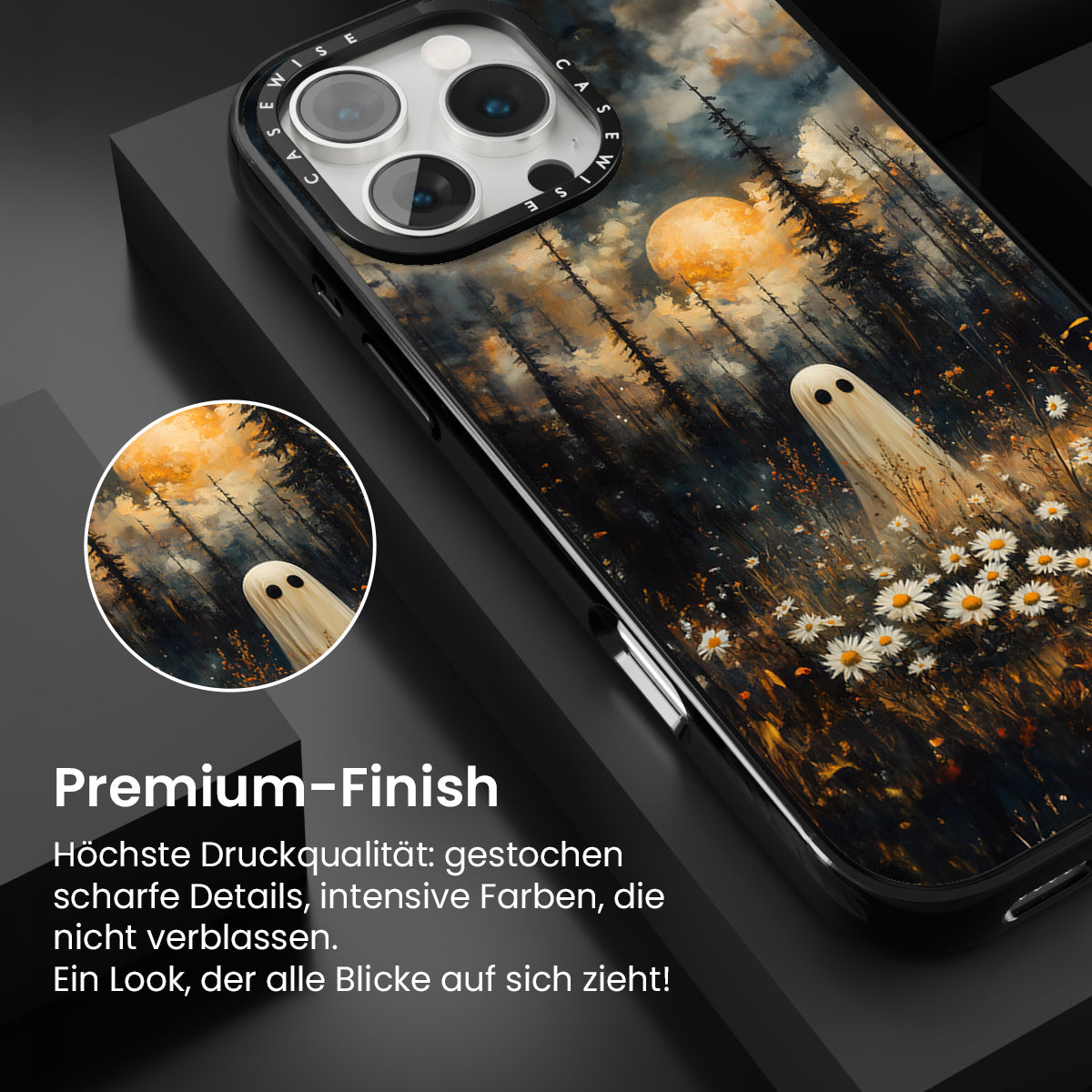 CASEWISE CASEWISE

Premium-Finish

Höchste Druckqualität: gestochen scharfe Details, intensive Farben, die nicht verblassen.
Ein Look, der alle Blicke auf sich zieht!