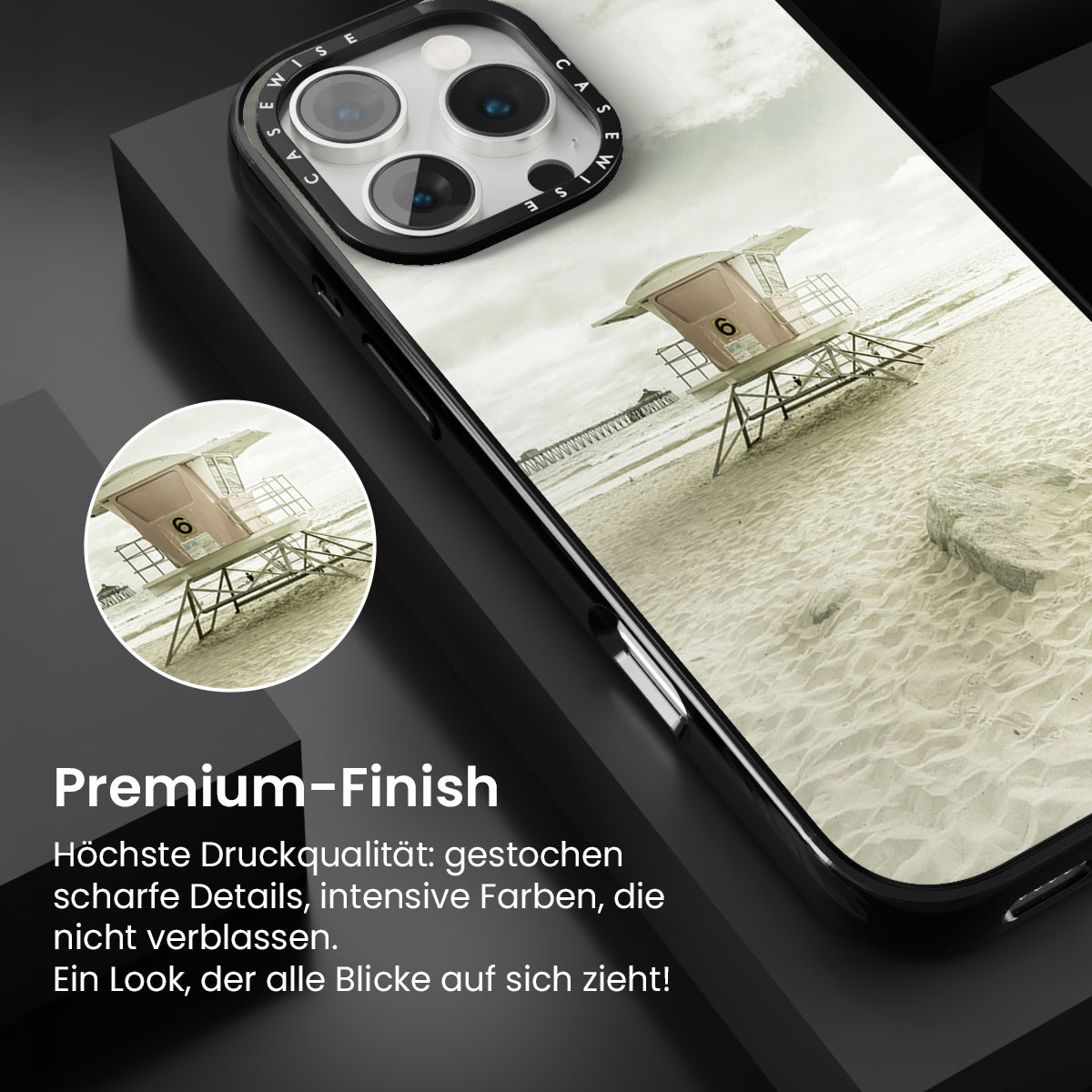 CASEWISE CASEWISE

6

6

Premium-Finish

Höchste Druckqualität: gestochen scharfe Details, intensive Farben, die nicht verblassen.
Ein Look, der alle Blicke auf sich zieht!