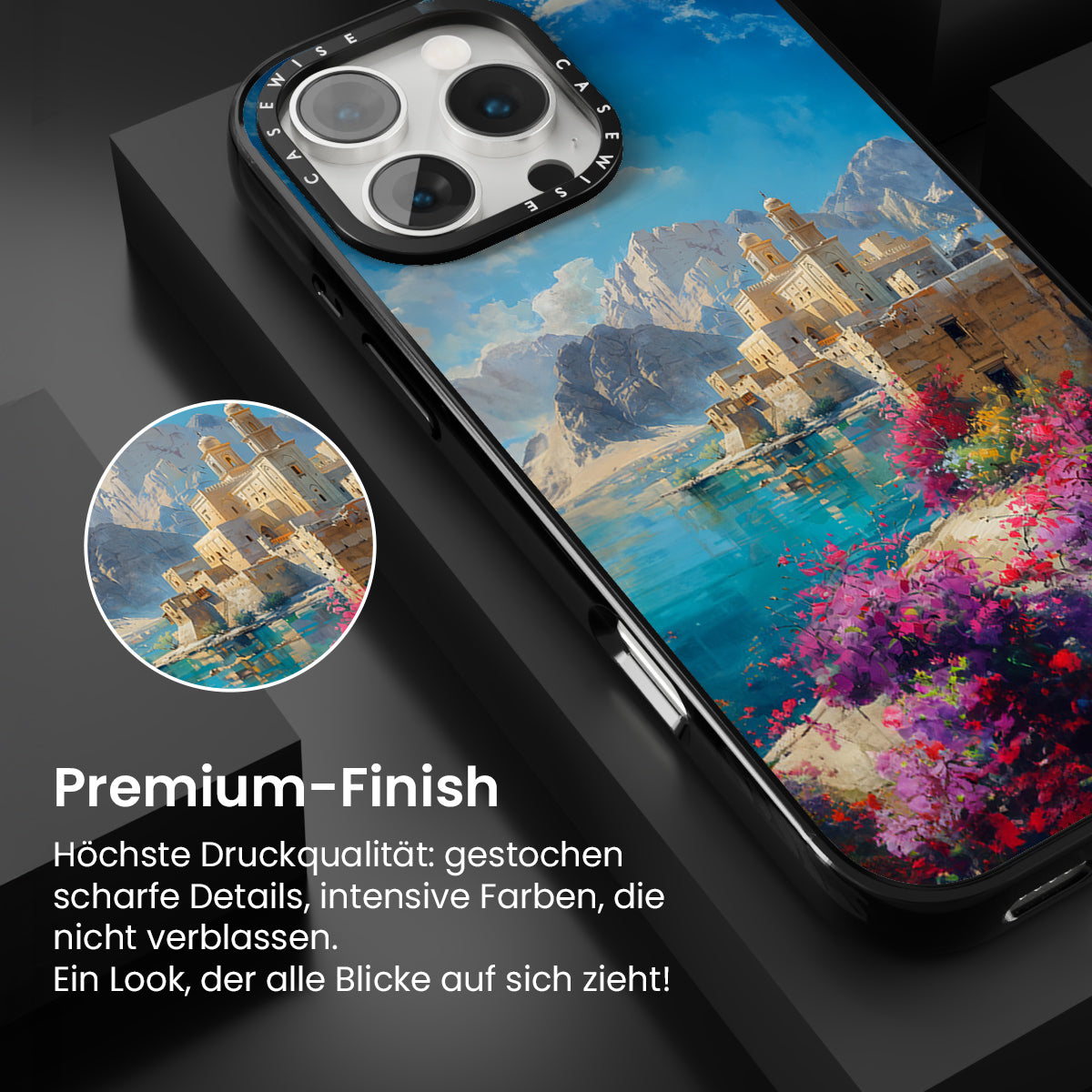 CASEWISE CASEWISE

Premium-Finish

Höchste Druckqualität: gestochen scharfe Details, intensive Farben, die nicht verblassen.
Ein Look, der alle Blicke auf sich zieht!