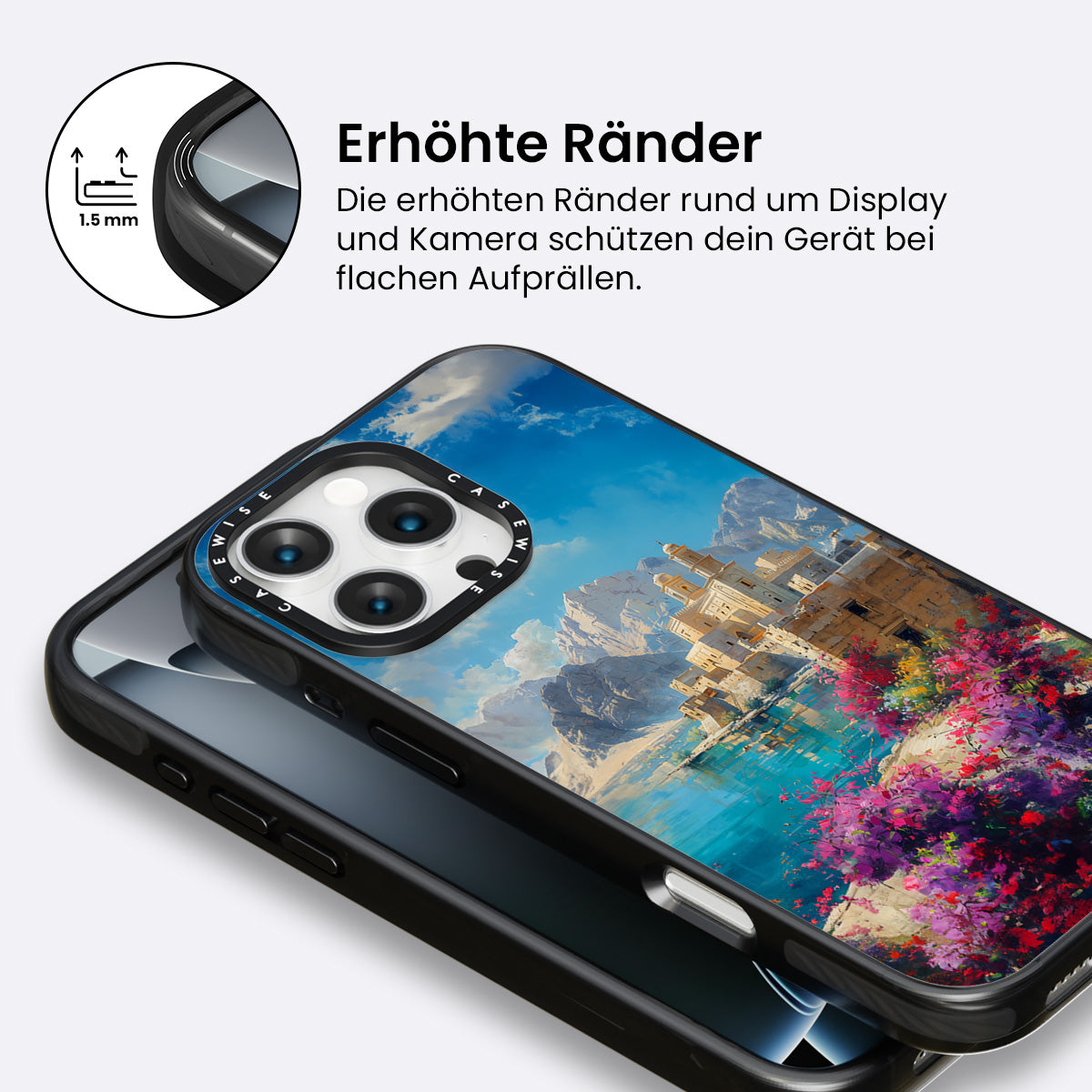 1.5 mm

Erhöhte Ränder

Die erhöhten Ränder rund um Display und Kamera schützen dein Gerät bei flachen Aufprällen.

CASEWISE CASEWISE