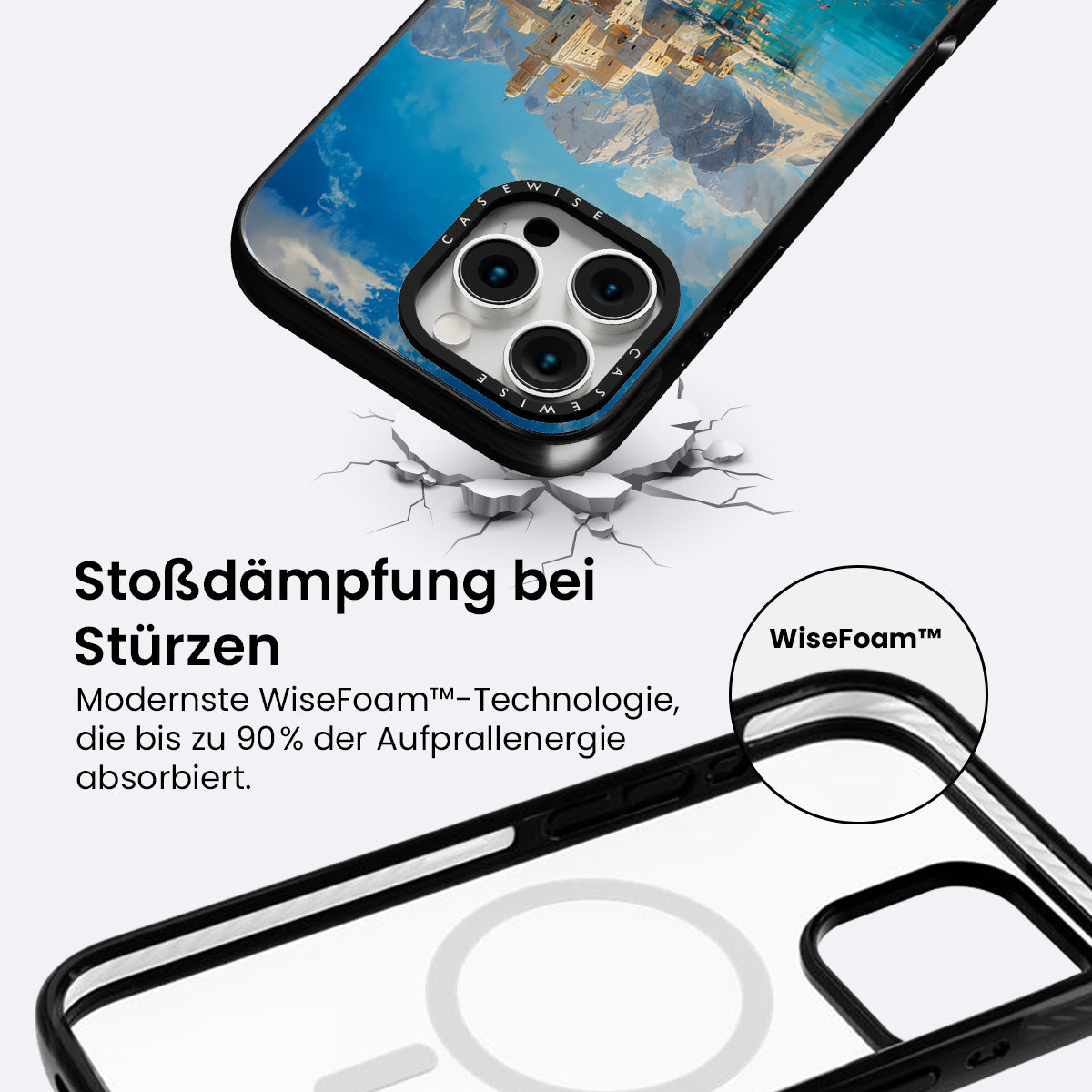 CASEWISE

CASEWISE

Stoßdämpfung bei Stürzen

Modernste WiseFoam™-Technologie, die bis zu 90% der Aufprallenergie absorbiert.

WiseFoam™