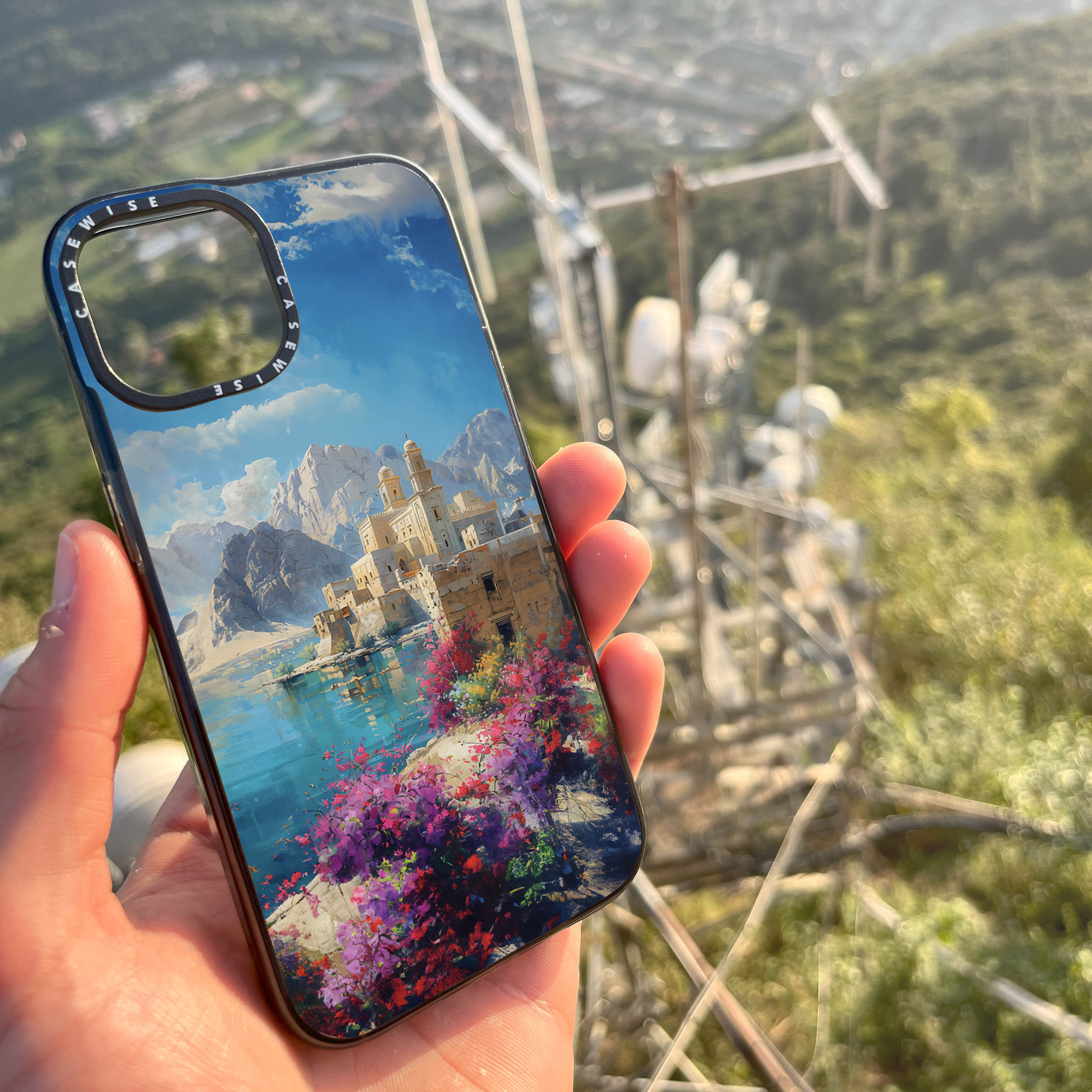 CASEWISE CASEWISE