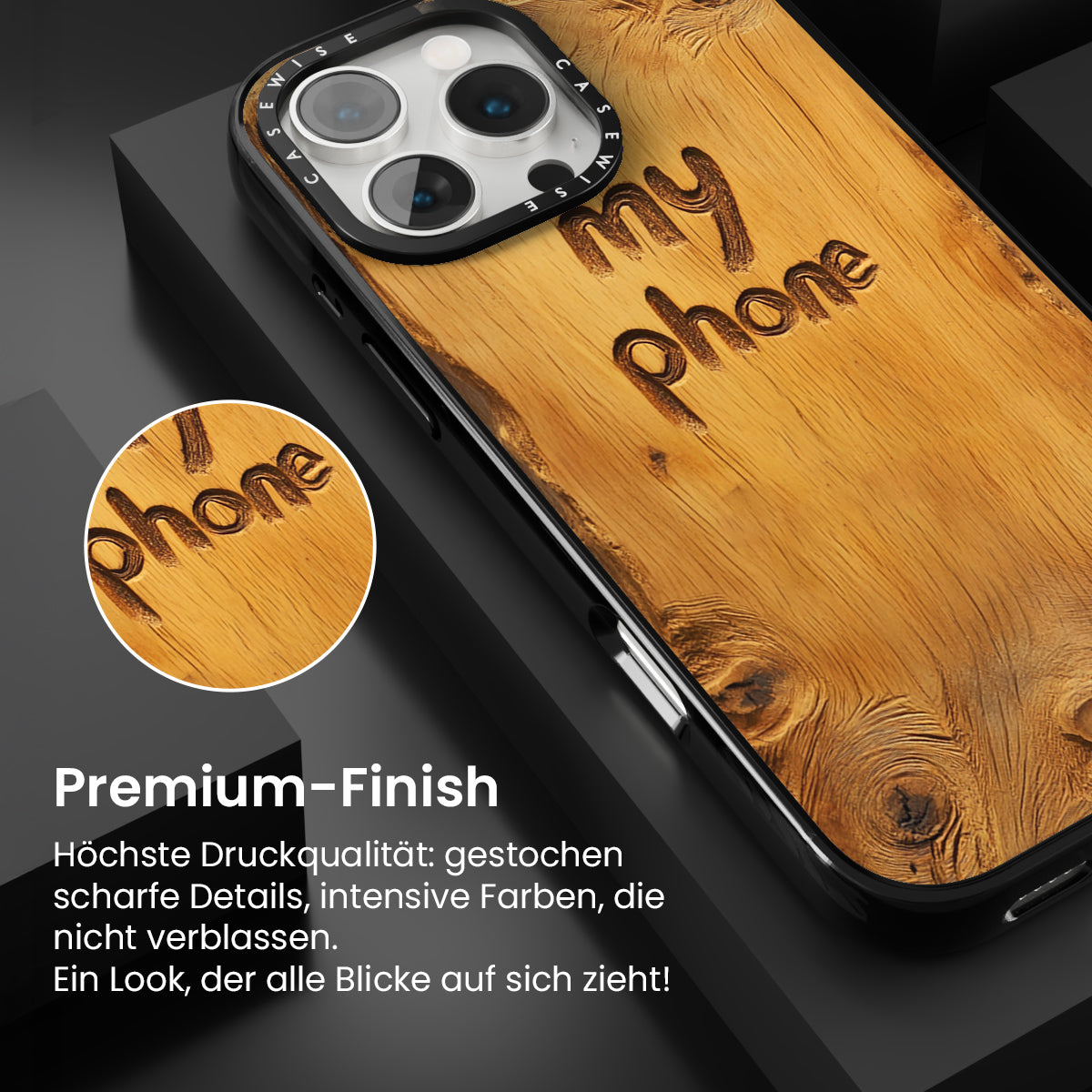 CASEWISE CASEWISE

my phone

phone

Premium-Finish

Höchste Druckqualität: gestochen scharfe Details, intensive Farben, die nicht verblassen.
Ein Look, der alle Blicke auf sich zieht!