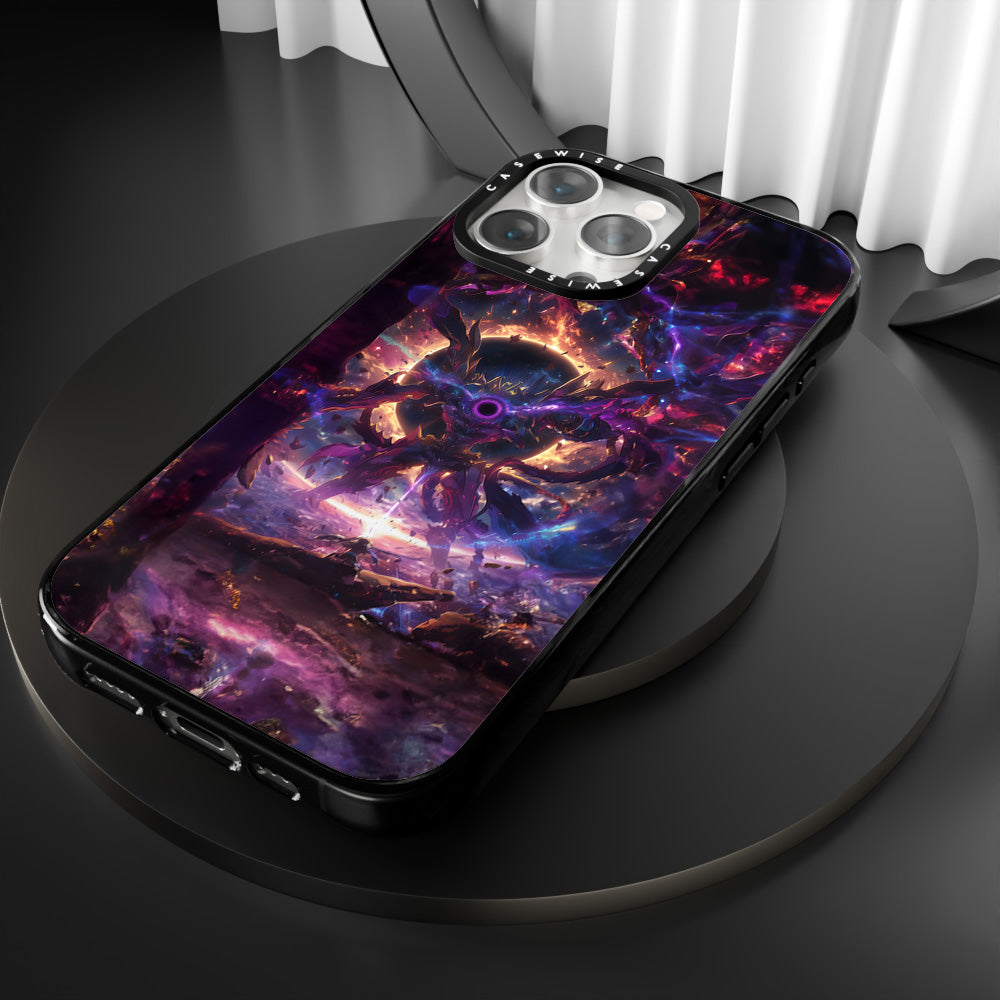 CASEWISE CASEWISE