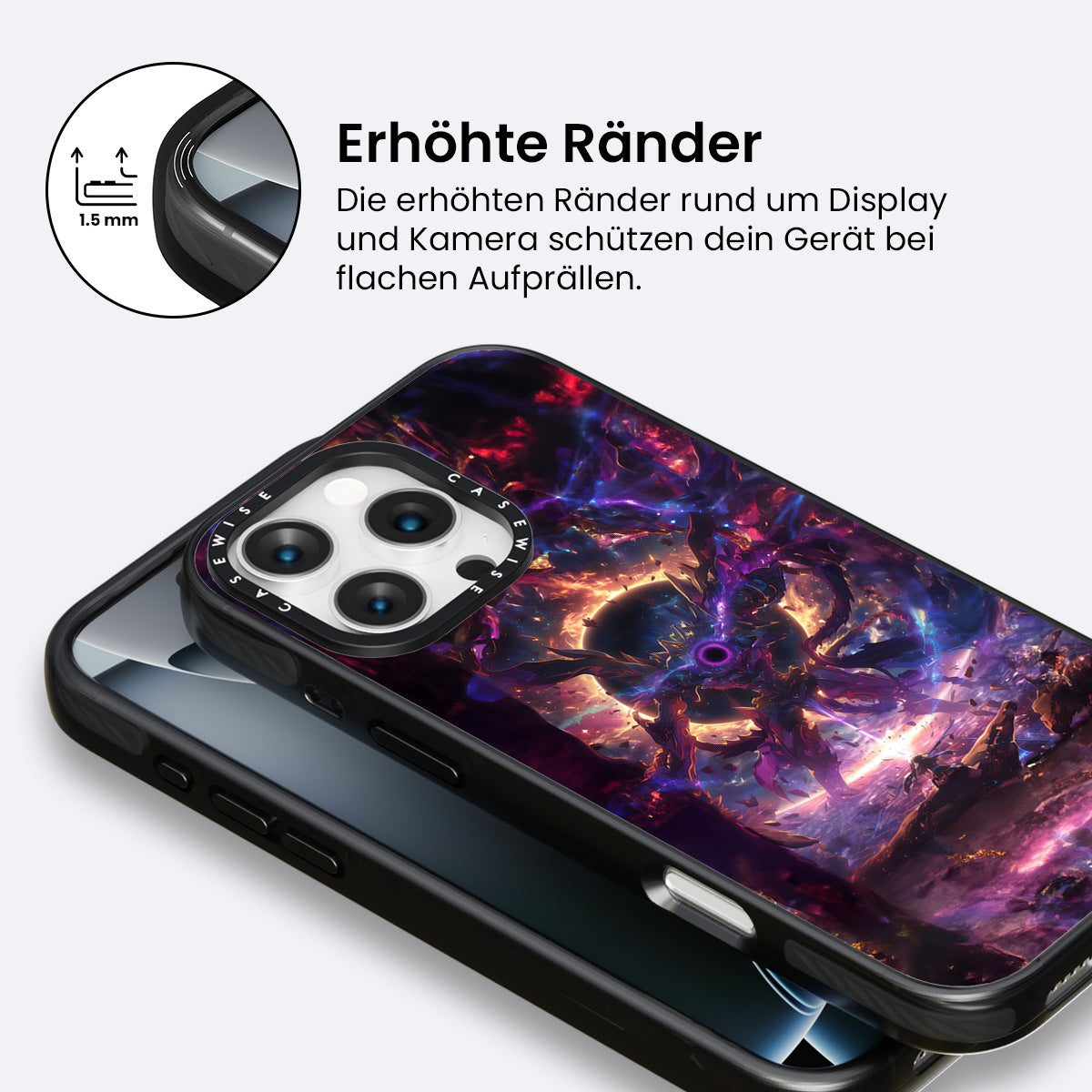 1.5 mm

Erhöhte Ränder

Die erhöhten Ränder rund um Display und Kamera schützen dein Gerät bei flachen Aufprällen.

CASEWISE CASEWISE