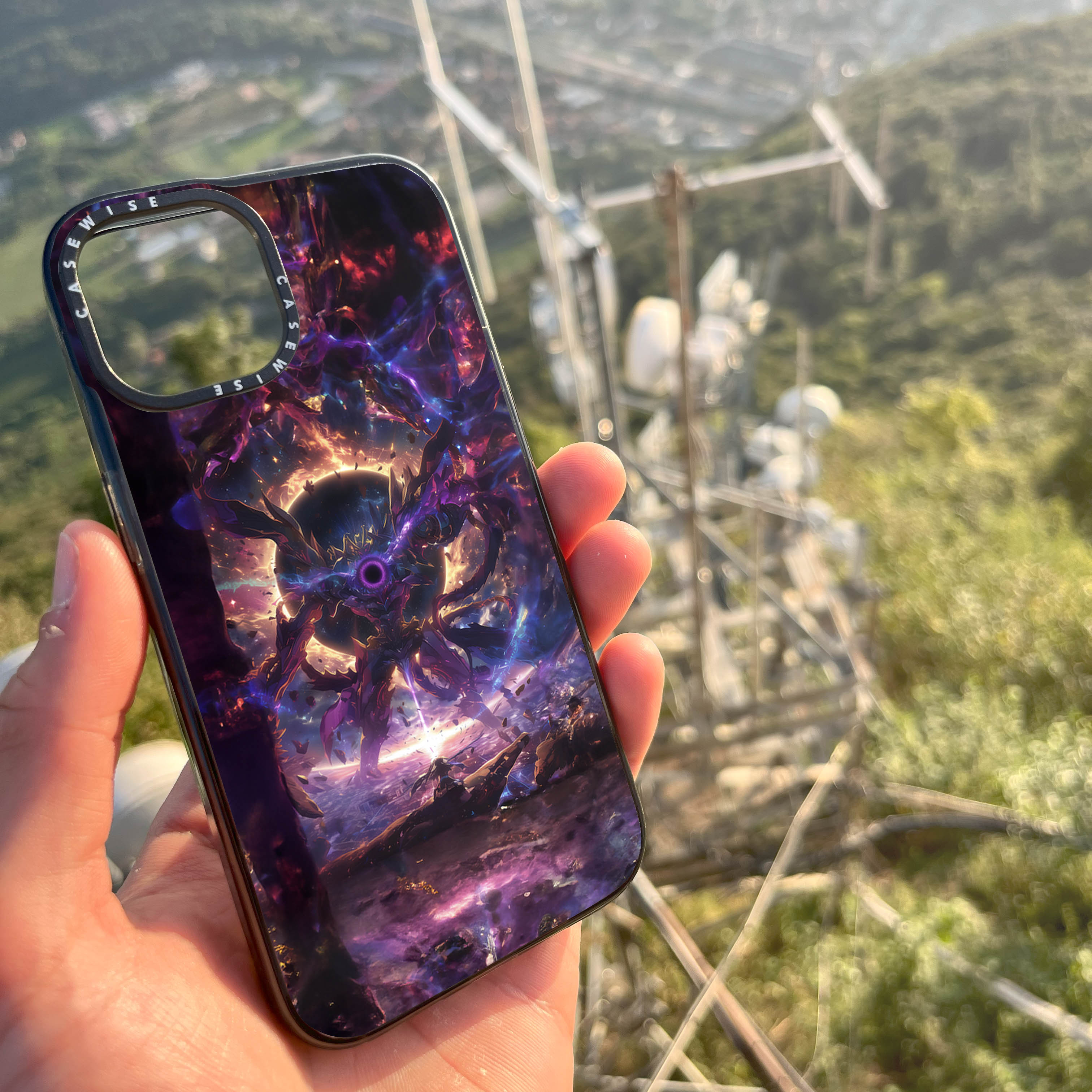 CASEWISE CASEWISE