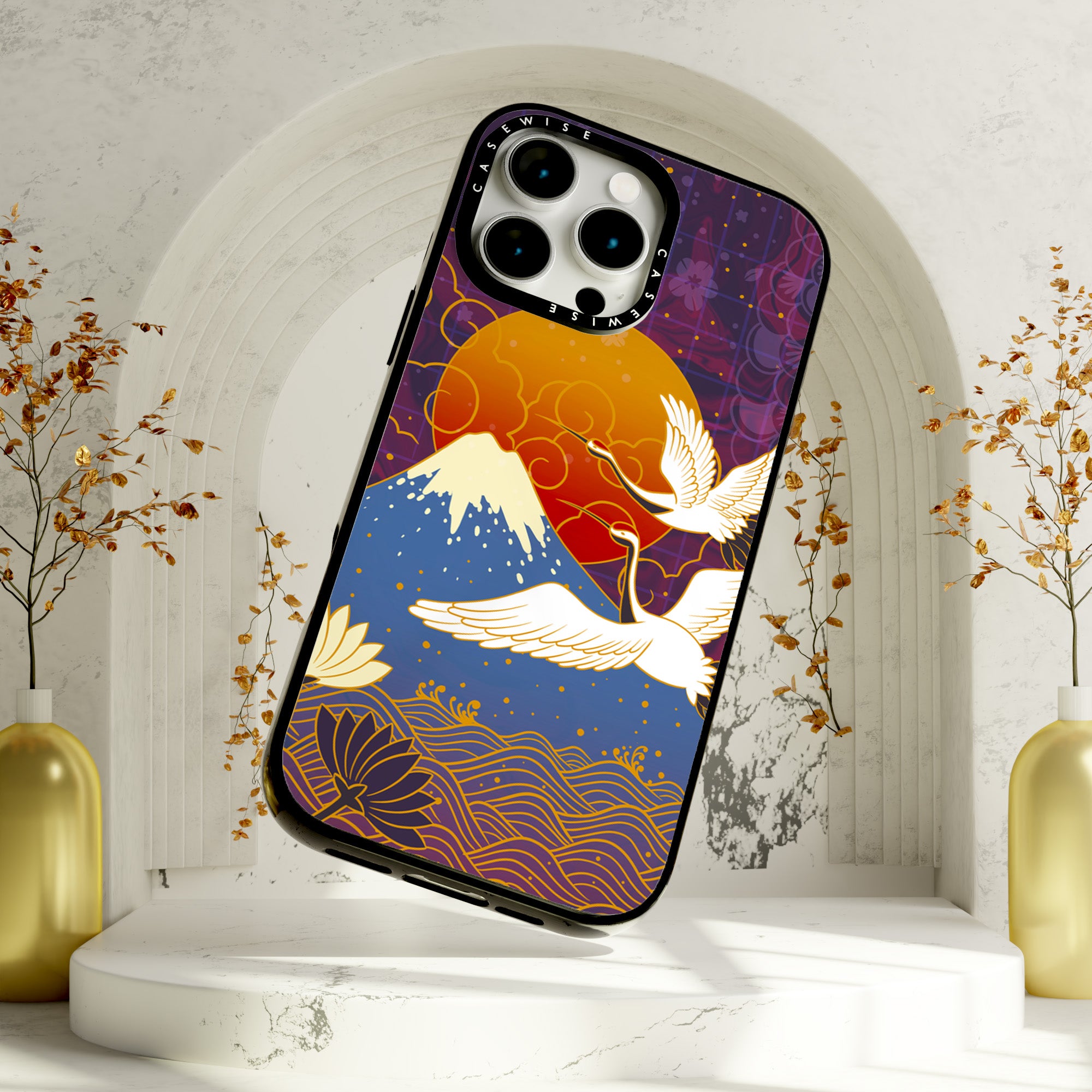 CASEWISE
CASEWISE