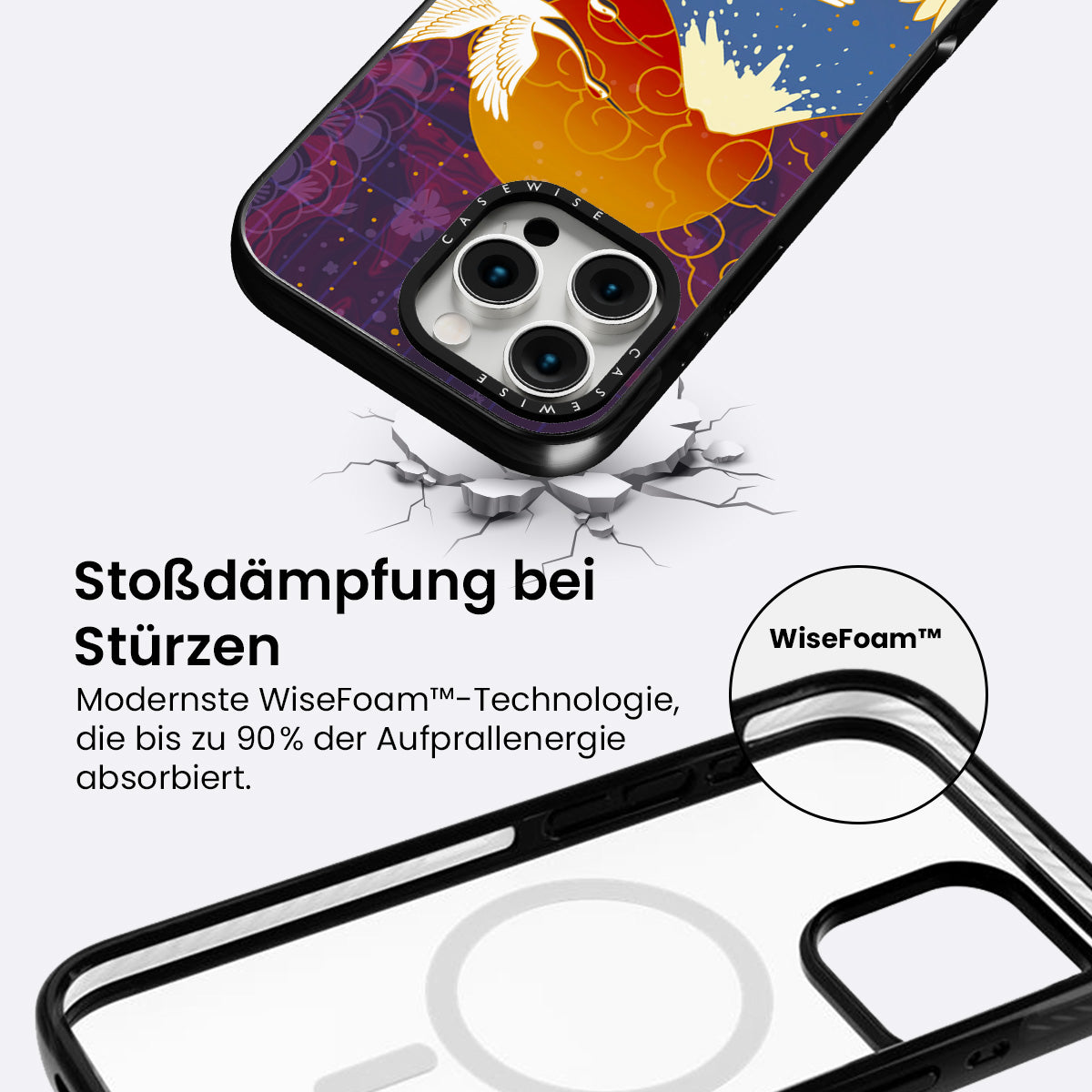 CASEWISE

CASEWISE

Stoßdämpfung bei Stürzen

Modernste WiseFoam™-Technologie, die bis zu 90% der Aufprallenergie absorbiert.

WiseFoam™