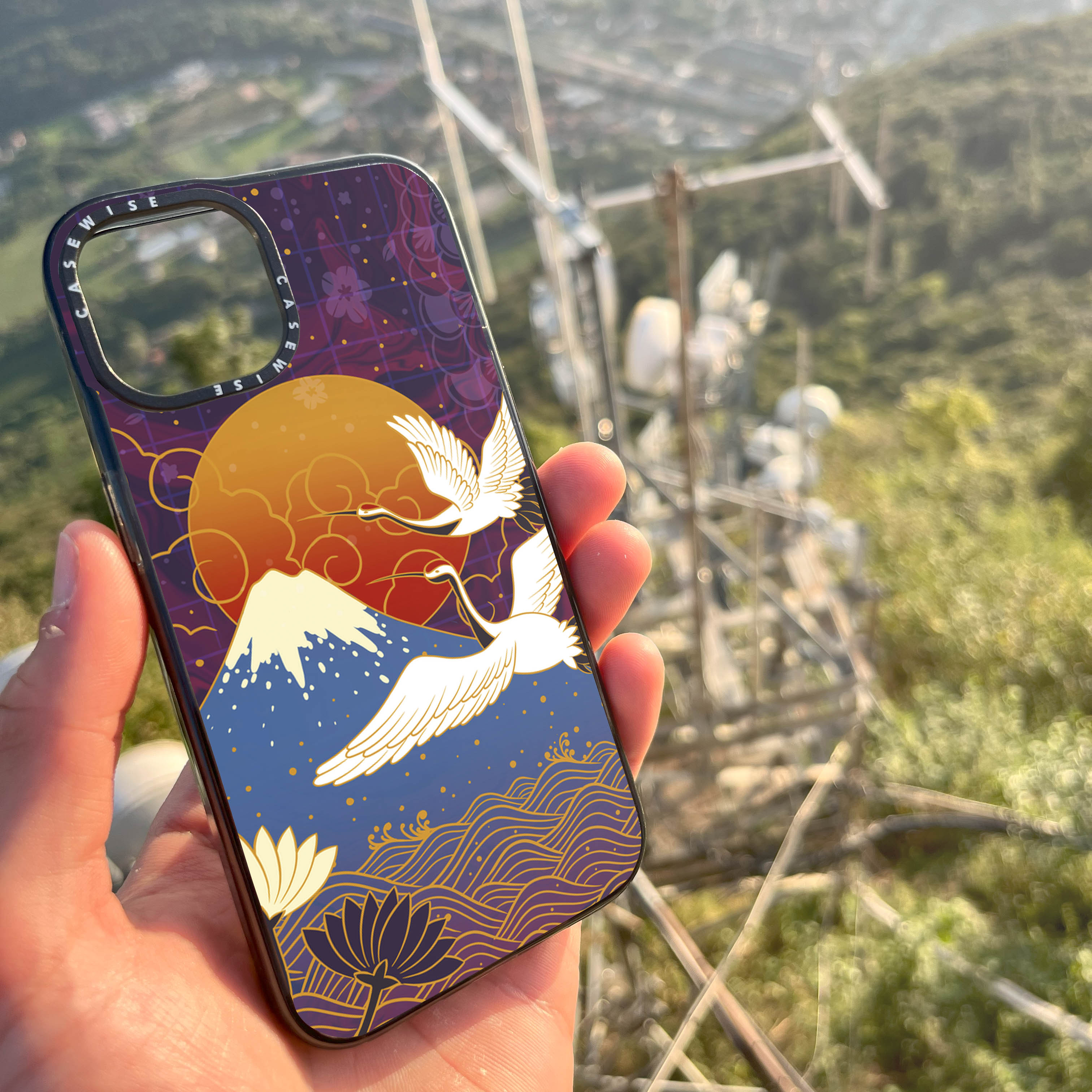 CASEWISE CASEWISE