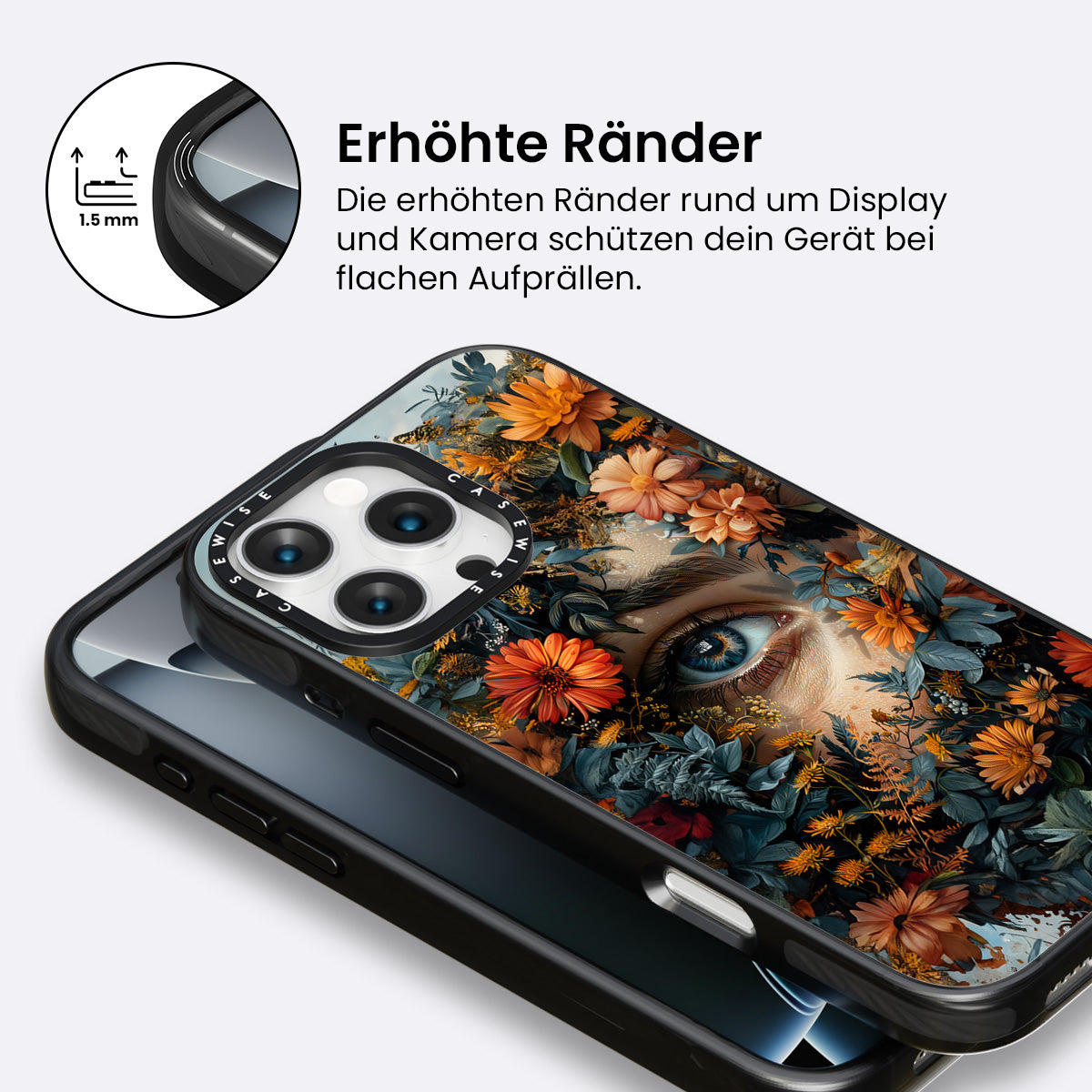 1.5 mm

Erhöhte Ränder

Die erhöhten Ränder rund um Display und Kamera schützen dein Gerät bei flachen Aufprällen.

CASEWISE CASEWISE