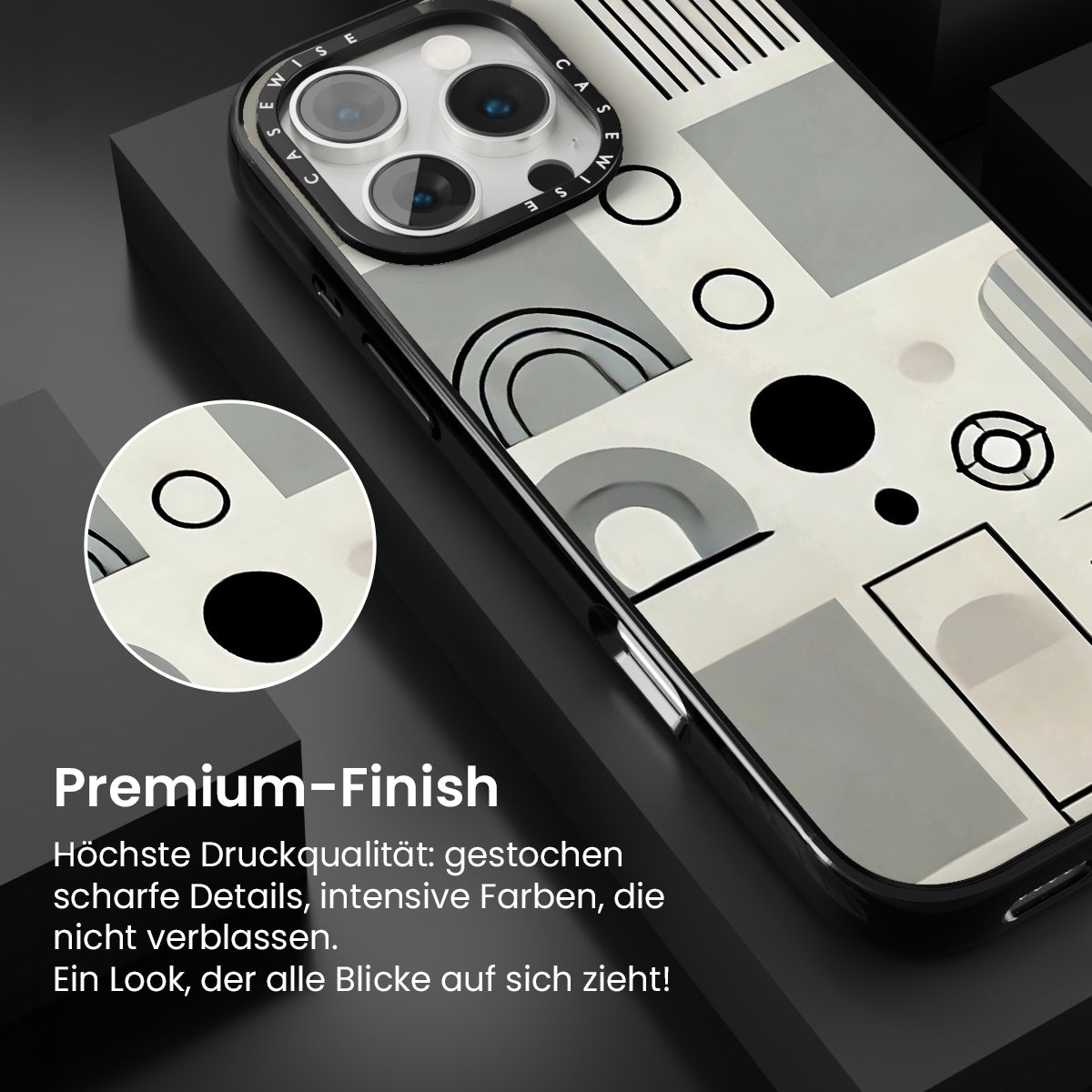 CASEWISE CASEWISE

Premium-Finish

Höchste Druckqualität: gestochen scharfe Details, intensive Farben, die nicht verblassen.
Ein Look, der alle Blicke auf sich zieht!