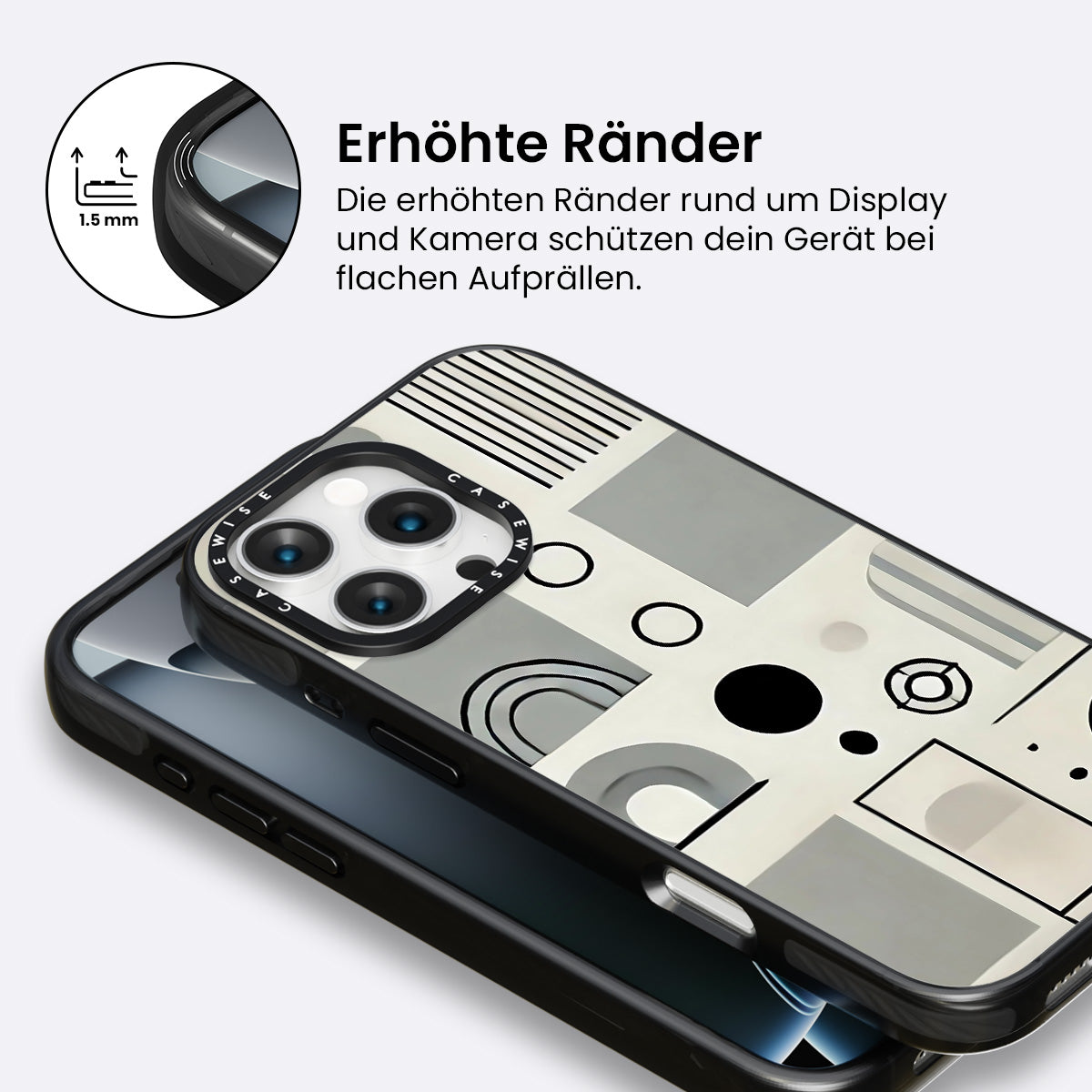 1.5 mm

Erhöhte Ränder

Die erhöhten Ränder rund um Display und Kamera schützen dein Gerät bei flachen Aufprällen.

CASEWISE CASEWISE