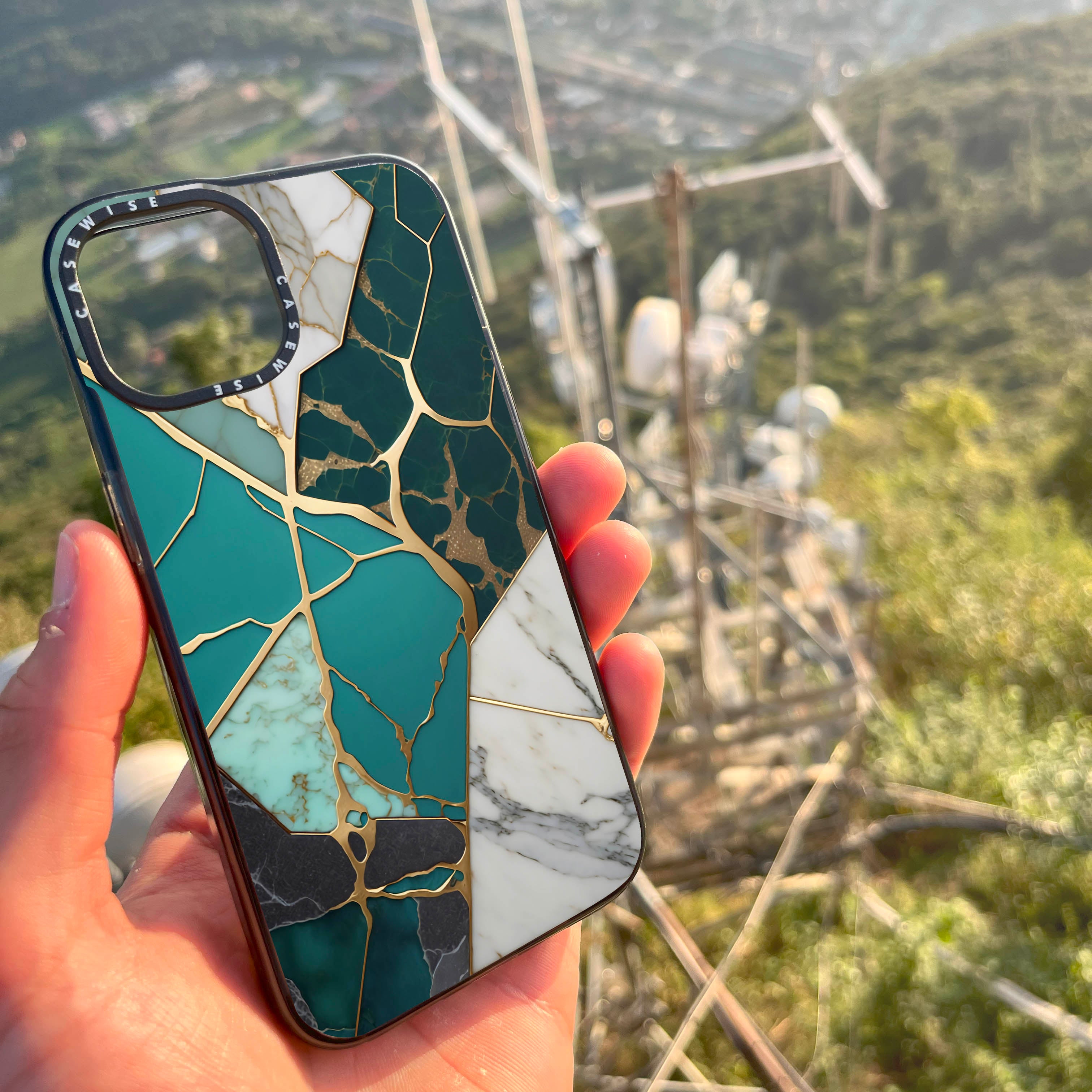 CASEWISE CASEWISE