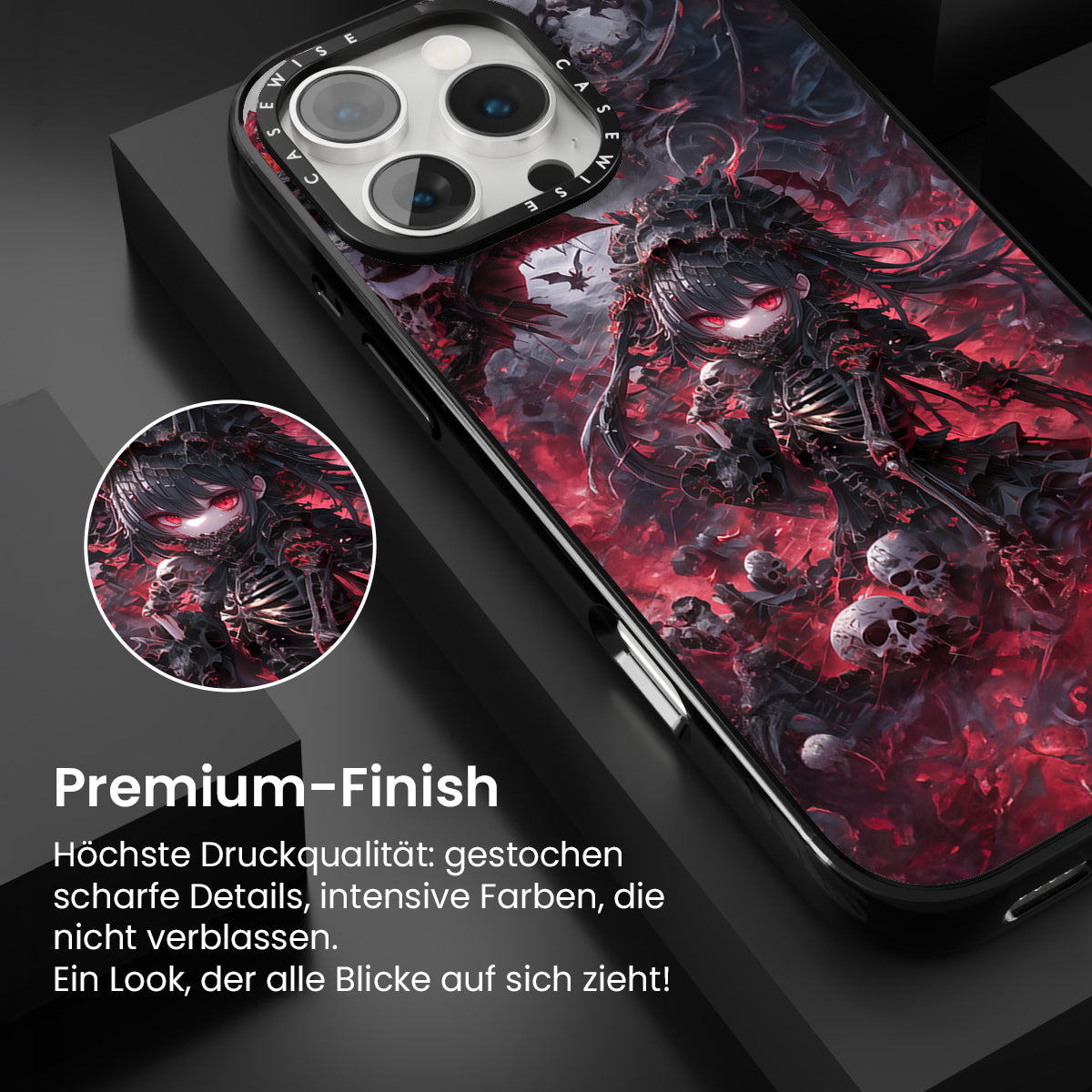 CASEWISE CASEWISE

Premium-Finish

Höchste Druckqualität: gestochen scharfe Details, intensive Farben, die nicht verblassen.
Ein Look, der alle Blicke auf sich zieht!