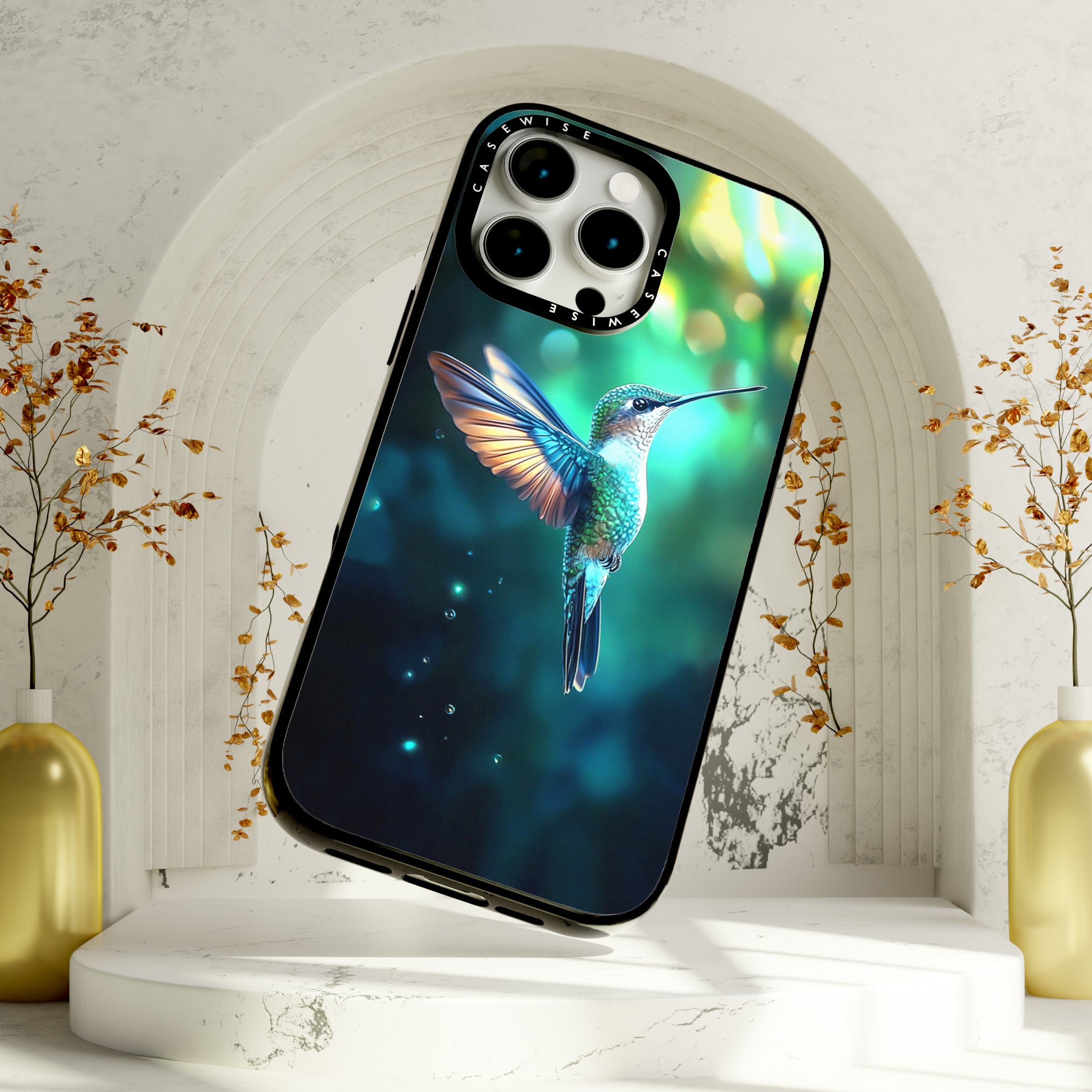 CASEWISE
CASEWISE