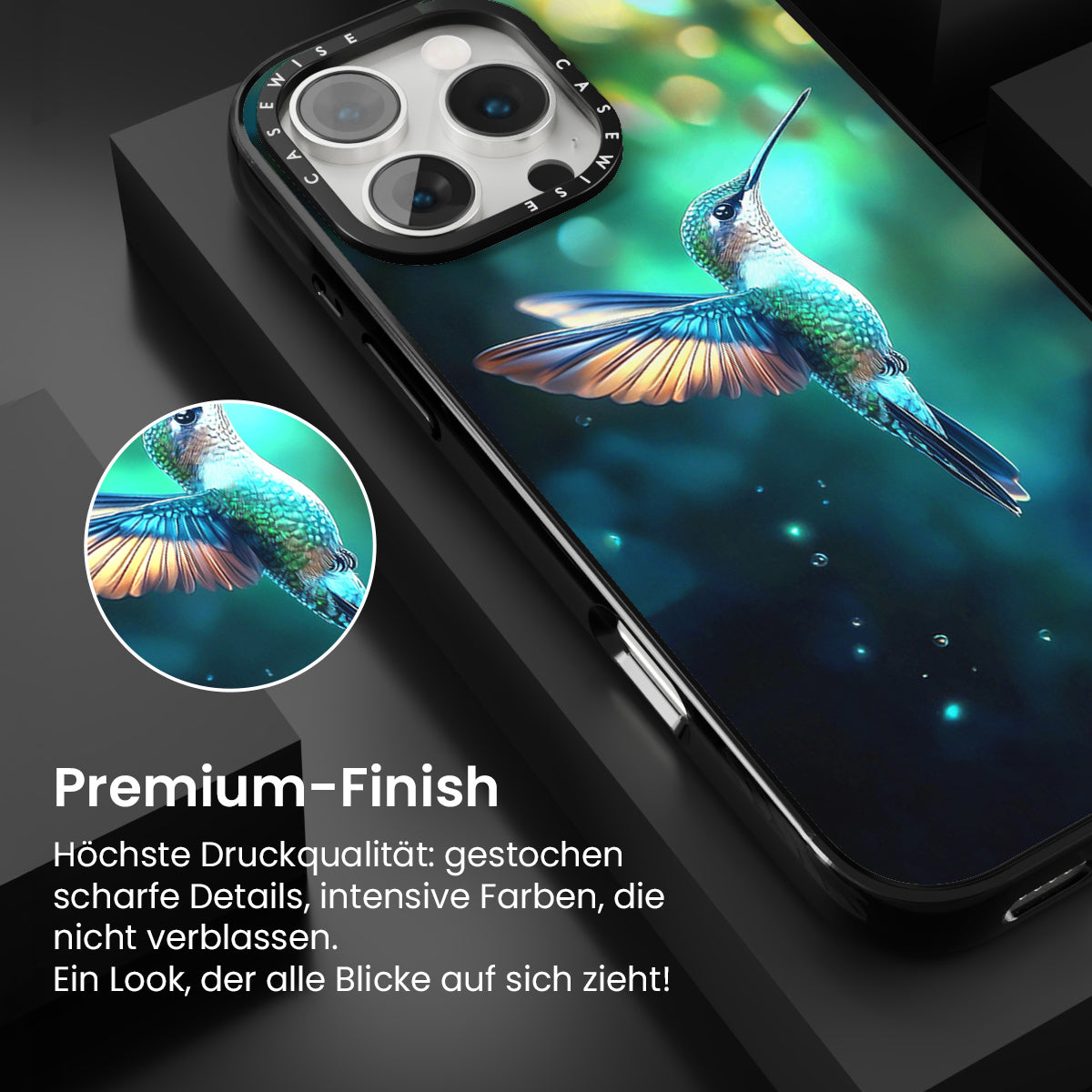 CASEWISE CASEWISE

Premium-Finish

Höchste Druckqualität: gestochen scharfe Details, intensive Farben, die nicht verblassen.
Ein Look, der alle Blicke auf sich zieht!