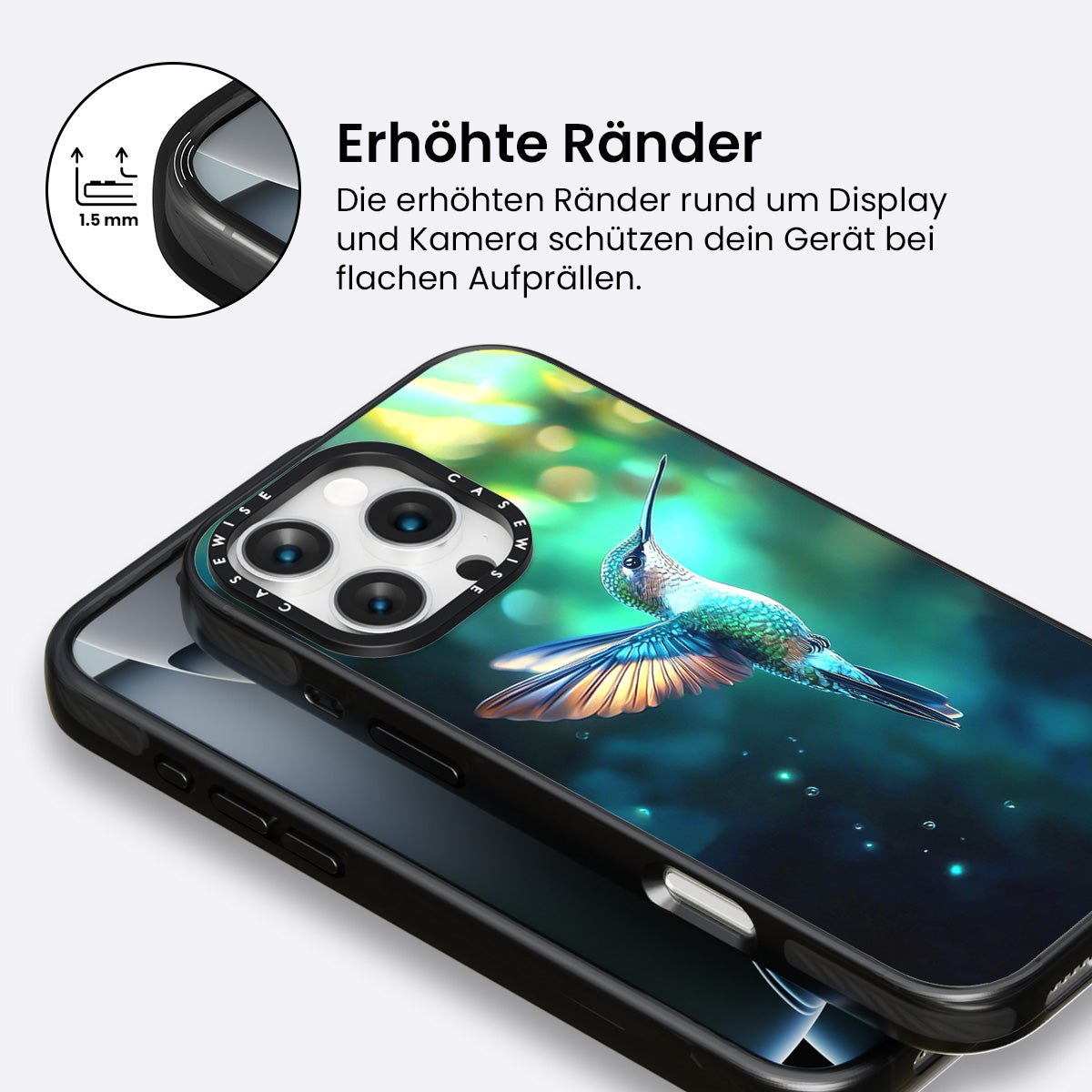 1.5 mm

Erhöhte Ränder

Die erhöhten Ränder rund um Display und Kamera schützen dein Gerät bei flachen Aufprällen.

CASEWISE CASEWISE