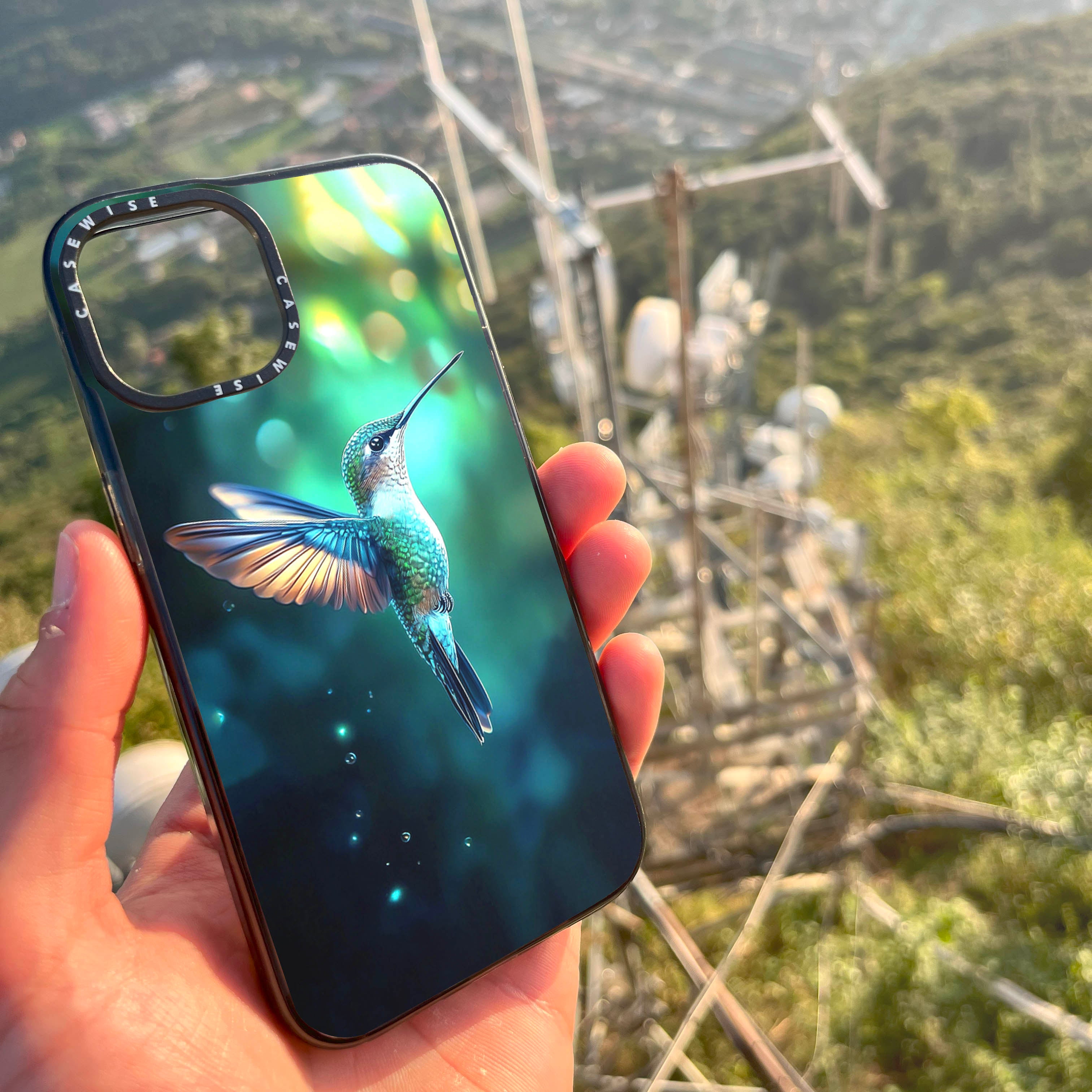 CASEWISE
CASEWISE