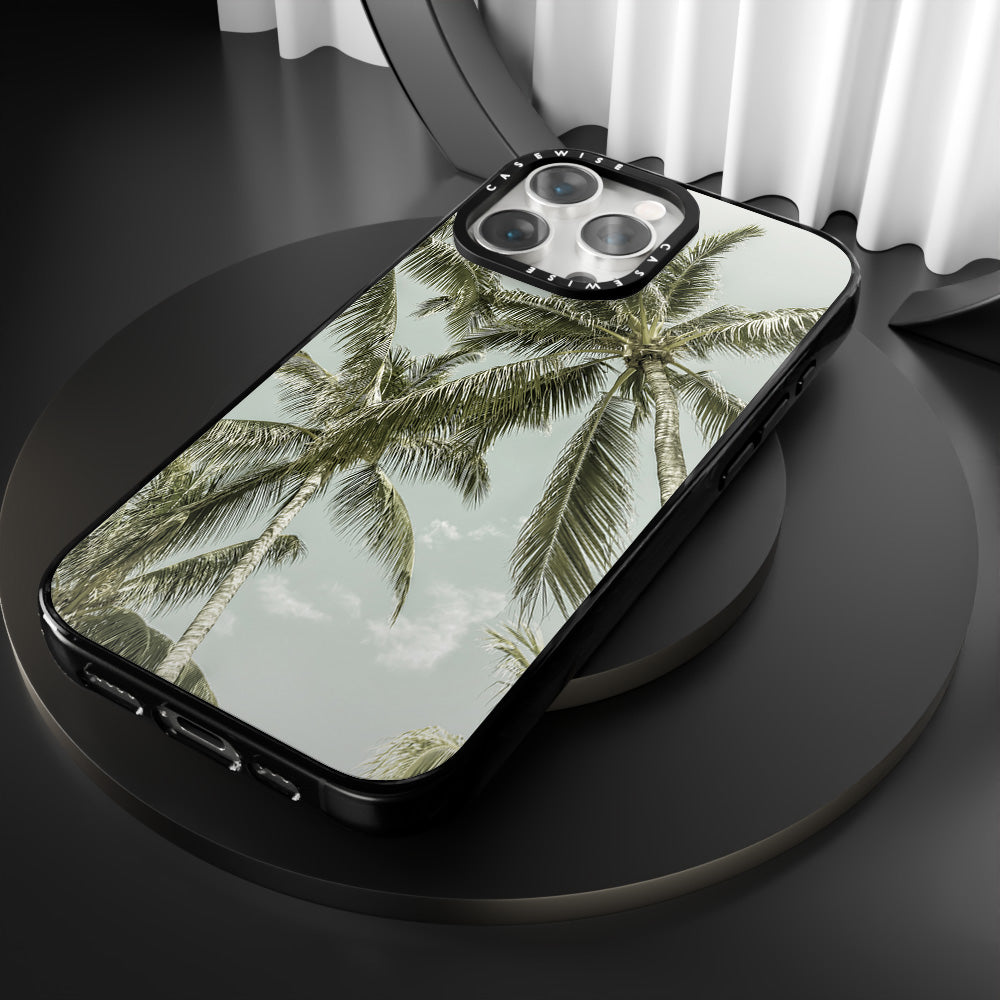 CASEWISE
CASEWISE