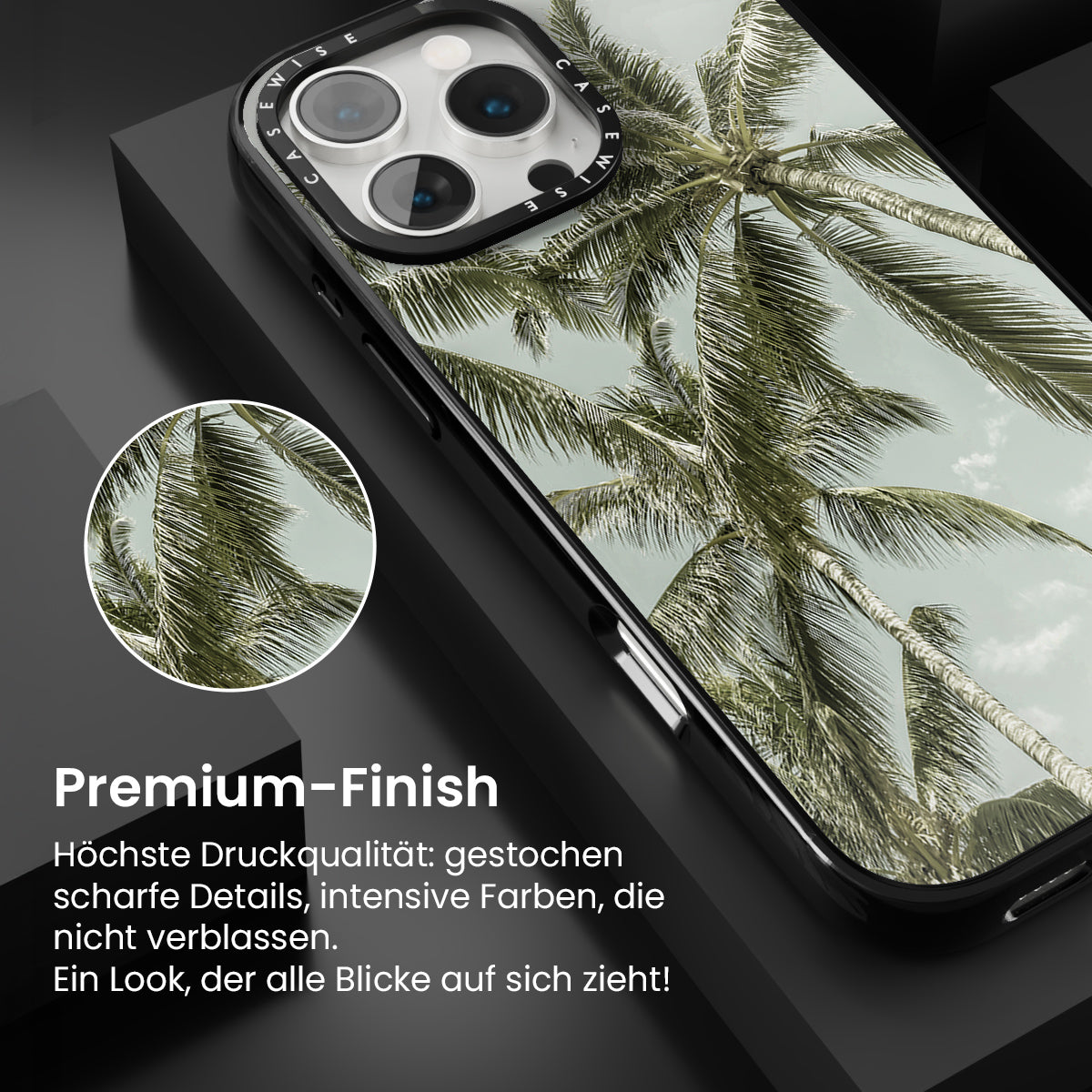 CASEWISE CASEWISE

Premium-Finish

Höchste Druckqualität: gestochen scharfe Details, intensive Farben, die nicht verblassen.
Ein Look, der alle Blicke auf sich zieht!