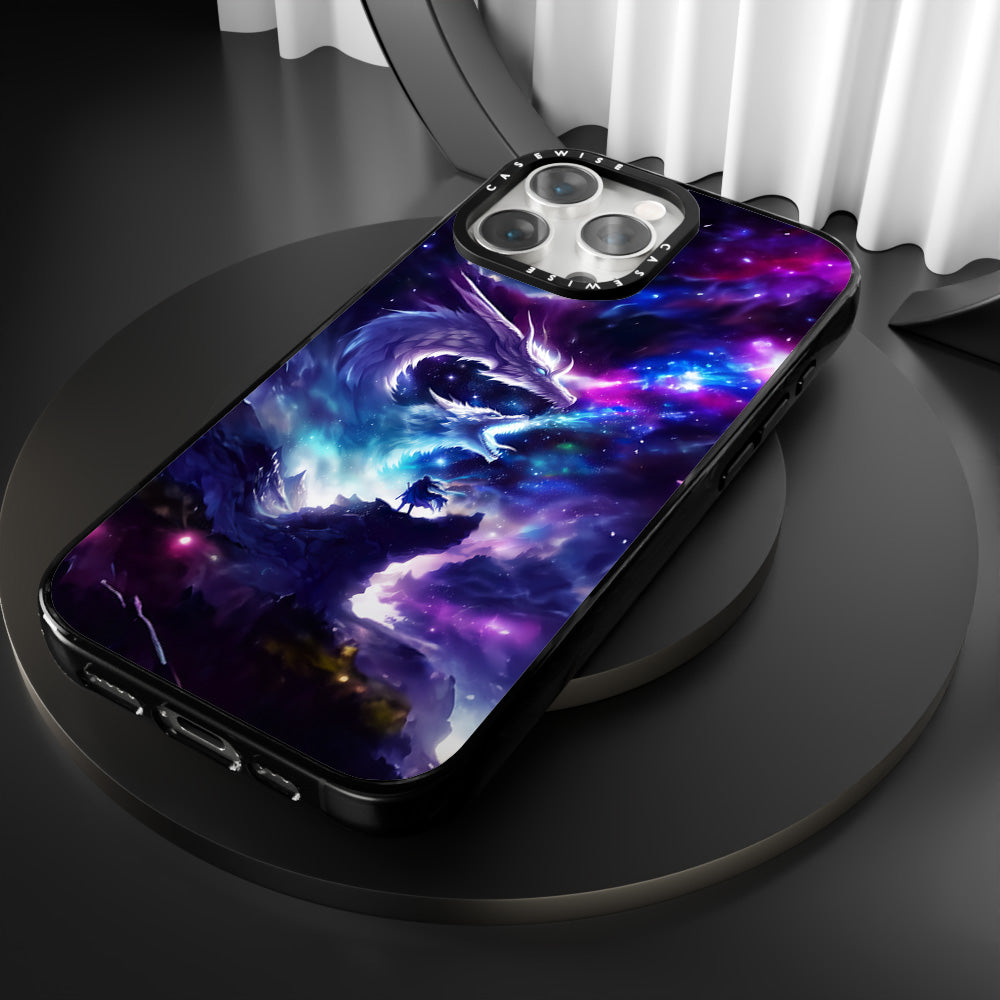 CASEWISE
CASEWISE