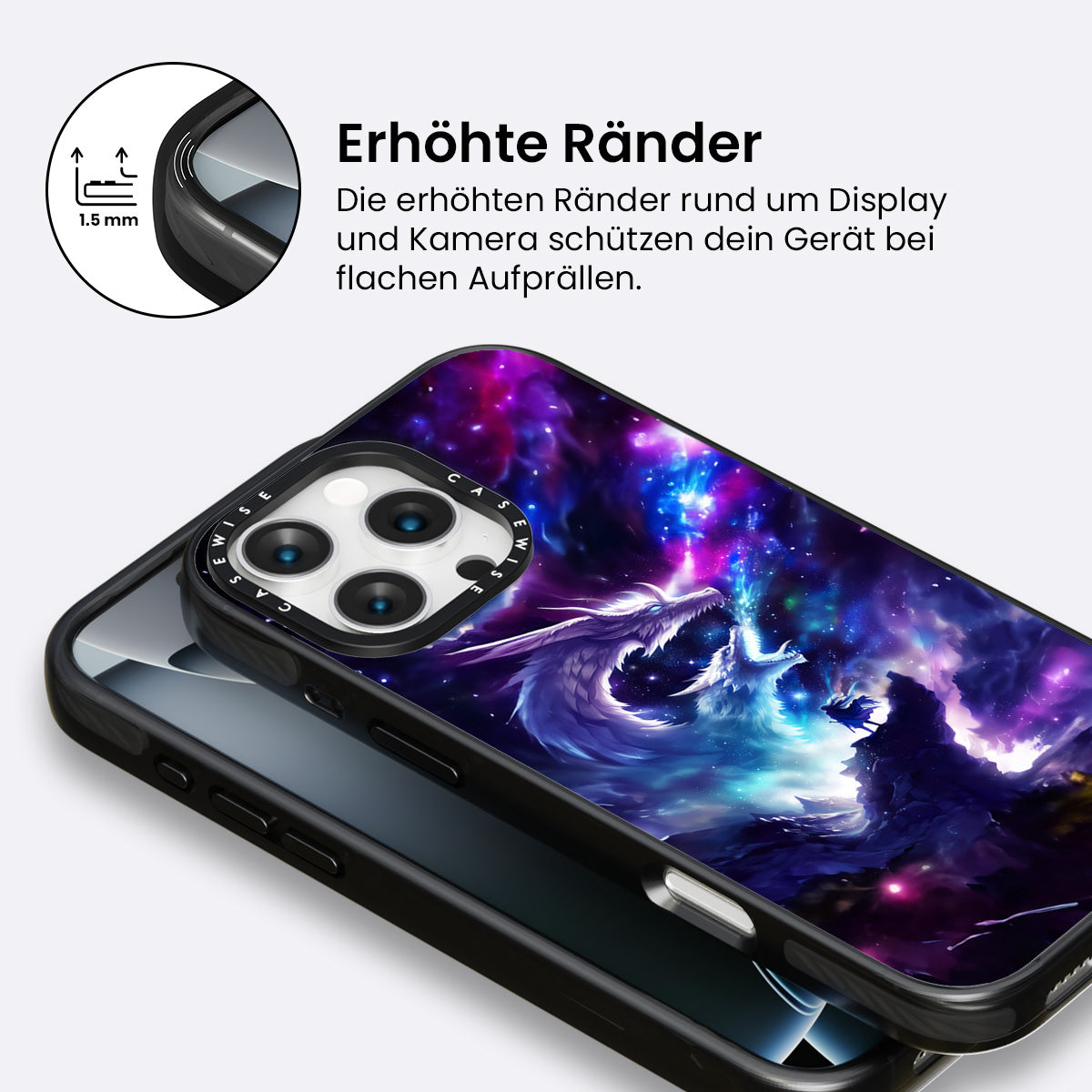 1.5 mm

Erhöhte Ränder

Die erhöhten Ränder rund um Display und Kamera schützen dein Gerät bei flachen Aufprällen.

CASEWISE CASEWISE