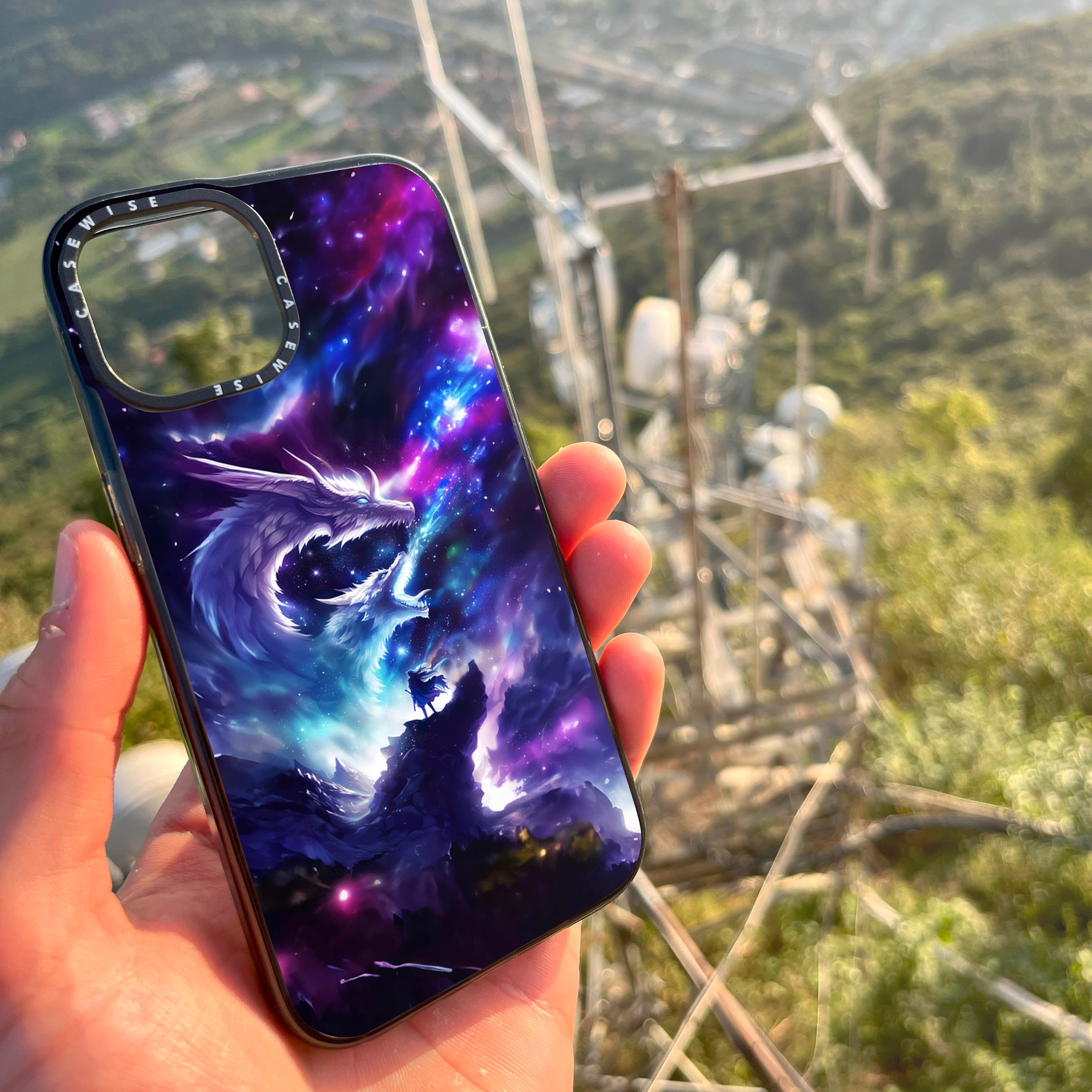 CASEWISE CASEWISE