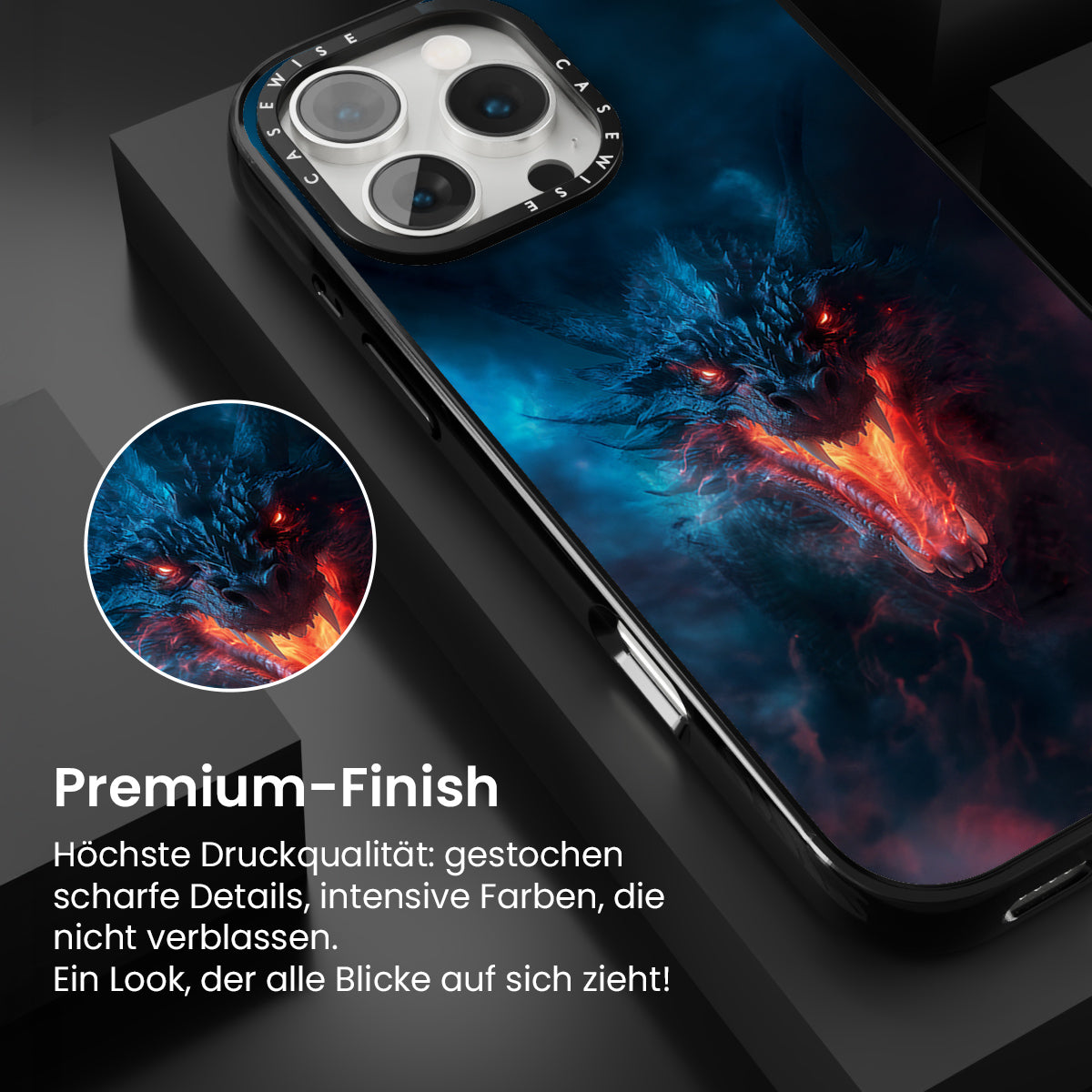 CASEWISE CASEWISE

Premium-Finish

Höchste Druckqualität: gestochen scharfe Details, intensive Farben, die nicht verblassen.
Ein Look, der alle Blicke auf sich zieht!