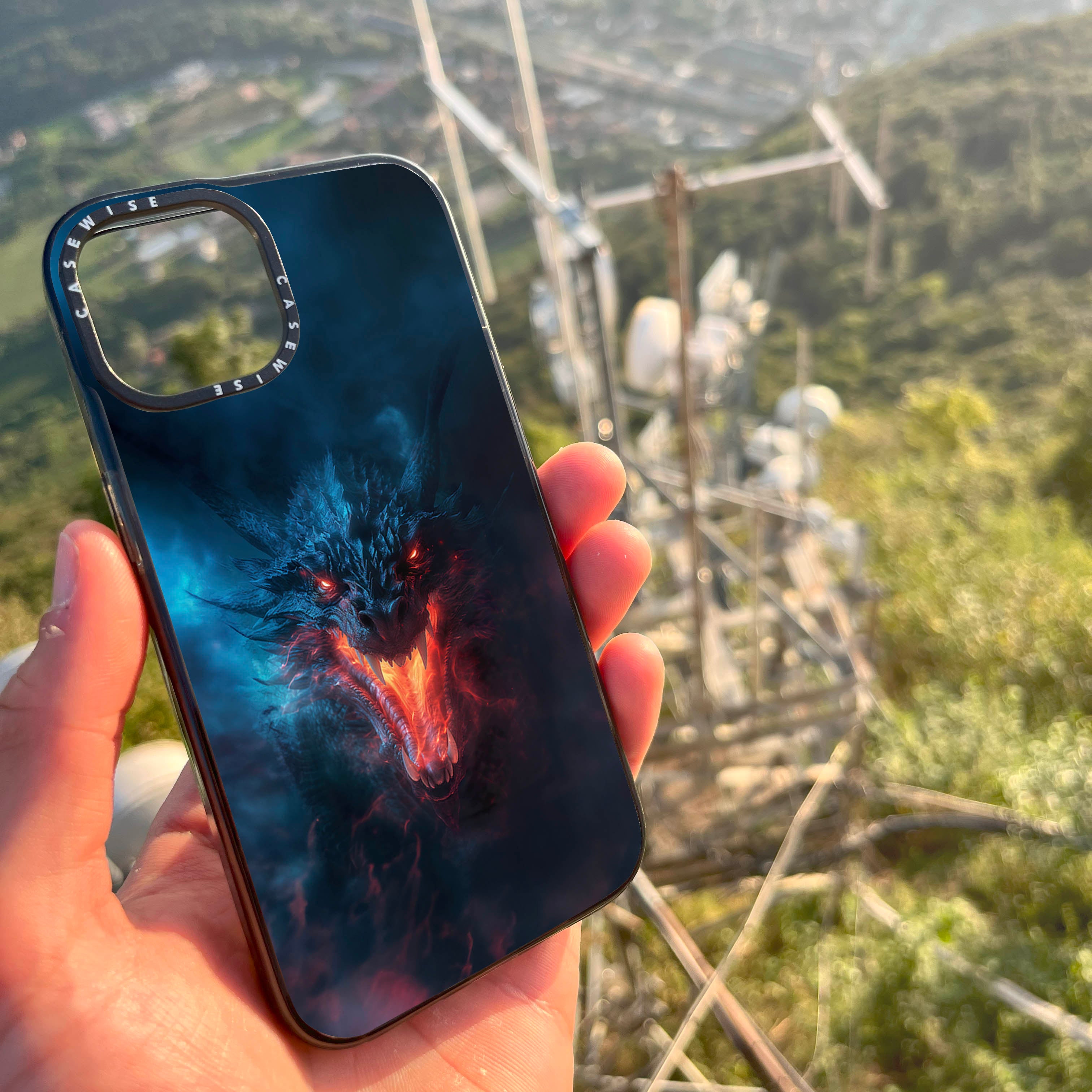 CASEWISE CASEWISE