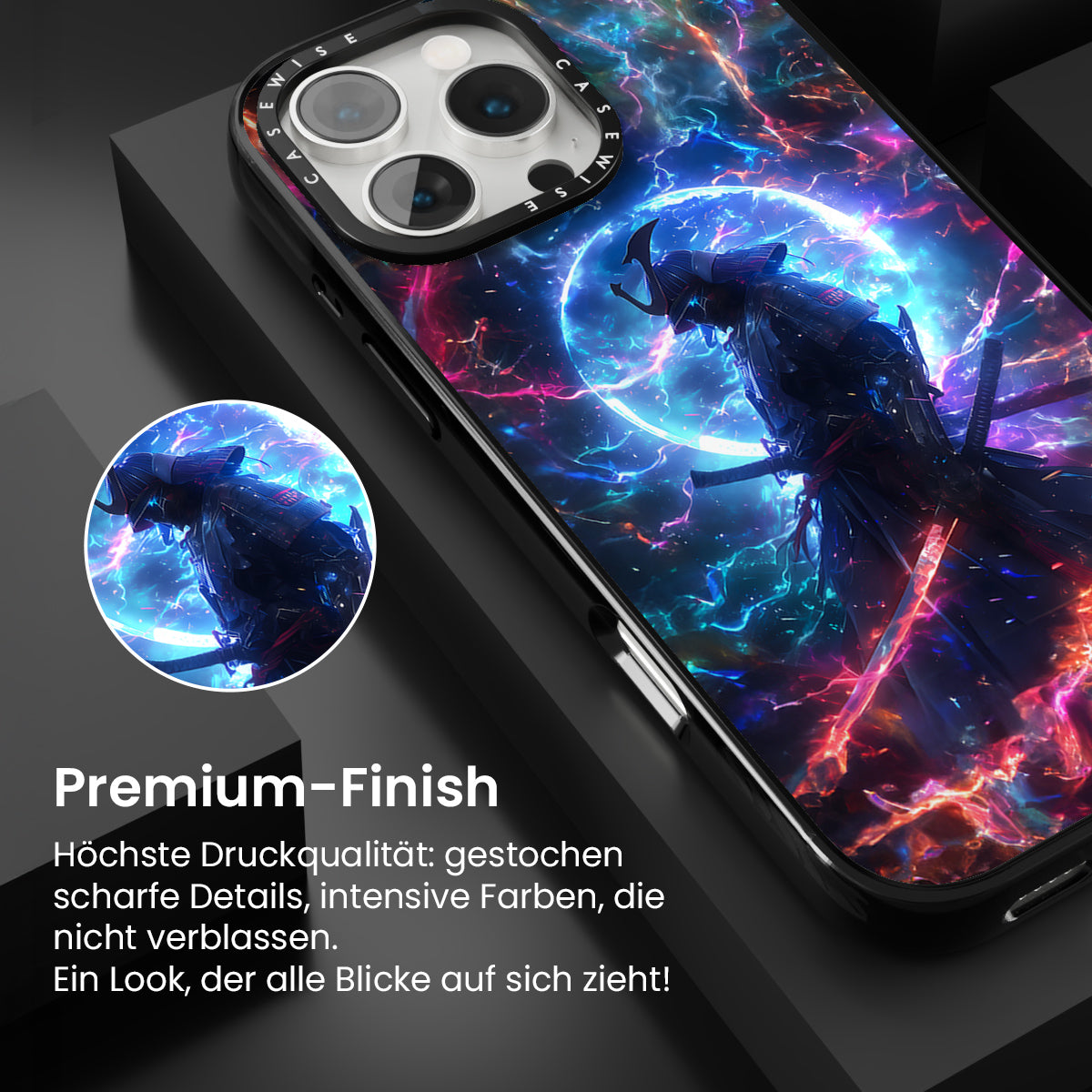 CASEWISE CASEWISE

Premium-Finish

Höchste Druckqualität: gestochen scharfe Details, intensive Farben, die nicht verblassen.
Ein Look, der alle Blicke auf sich zieht!