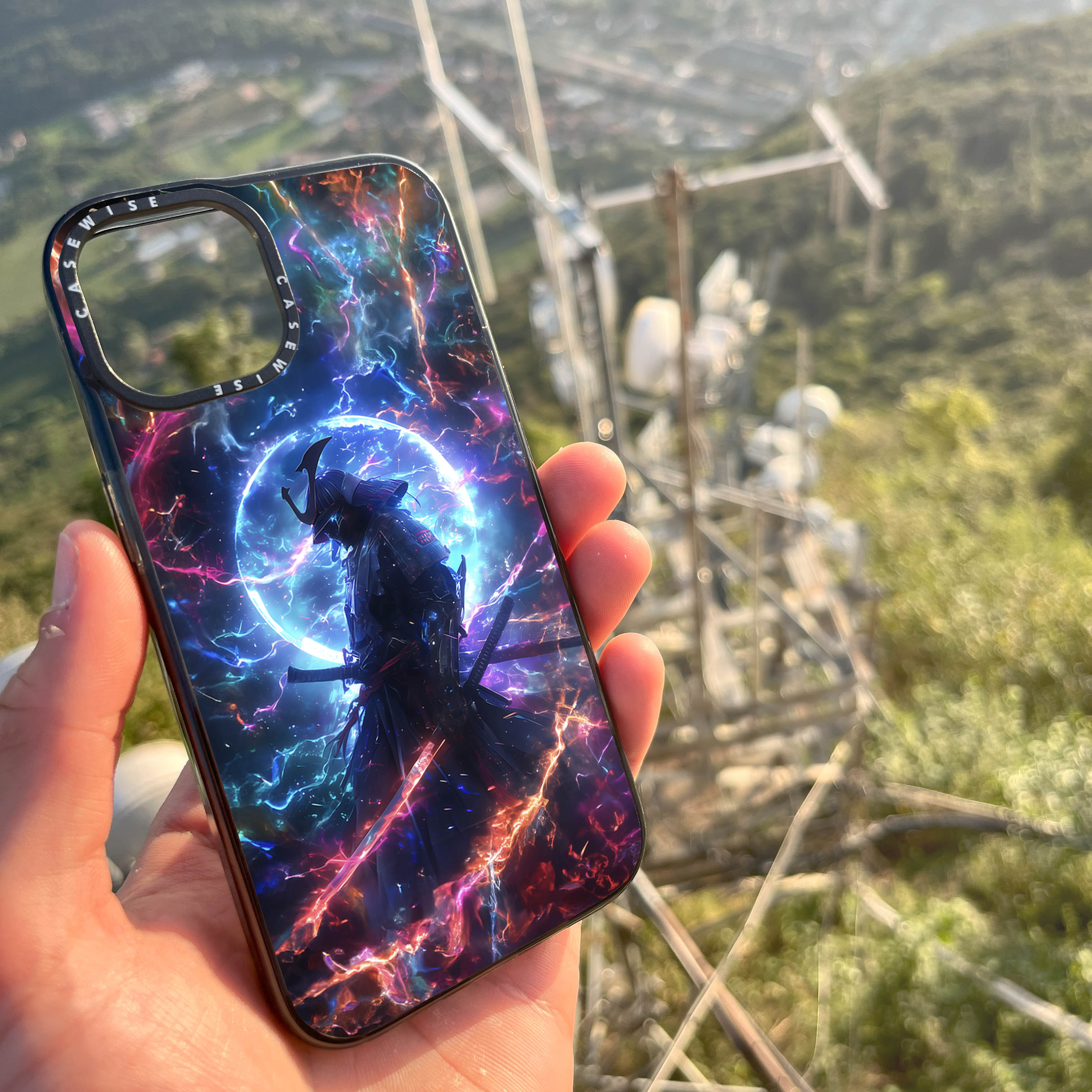 CASEWISE CASEWISE