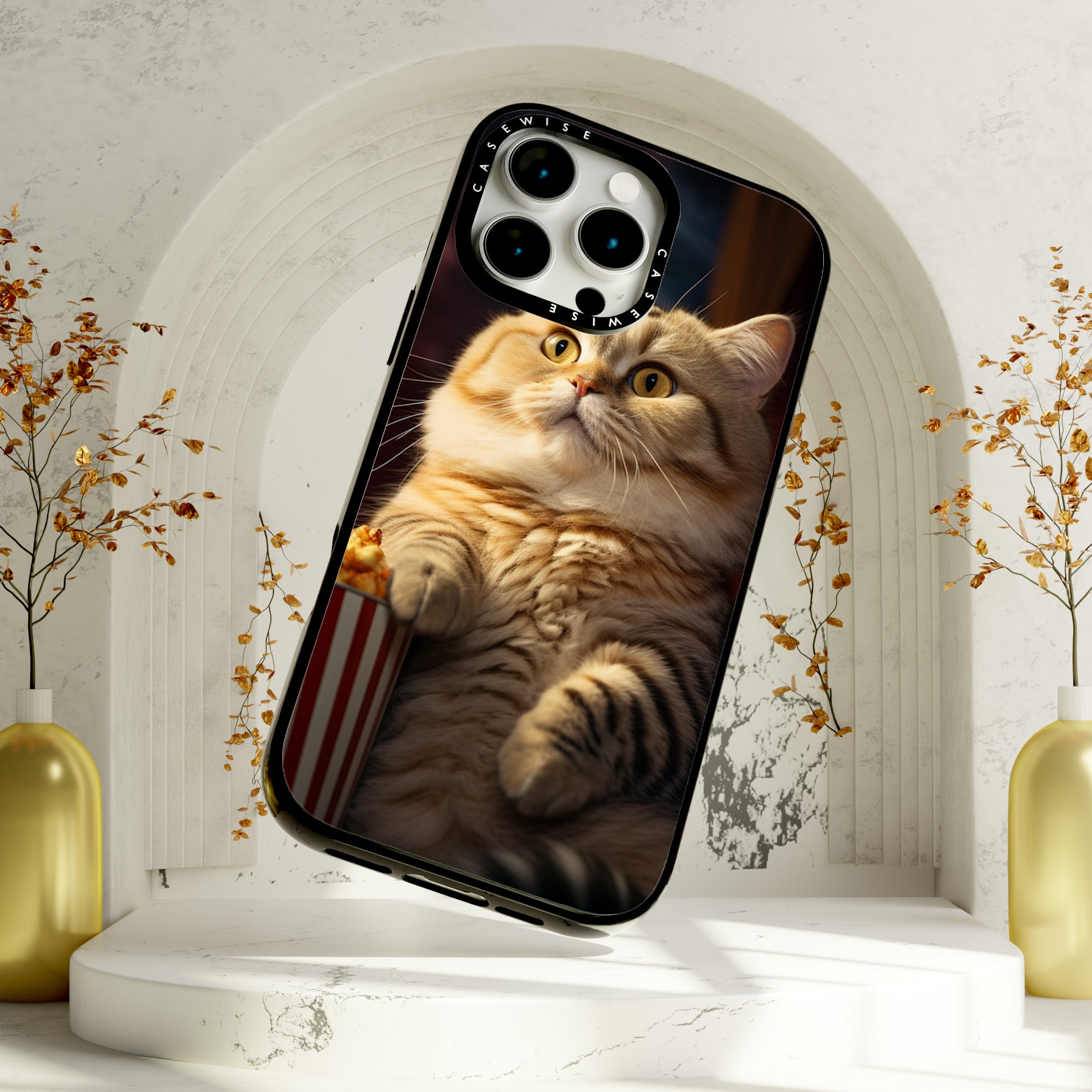 CASEWISE CASEWISE