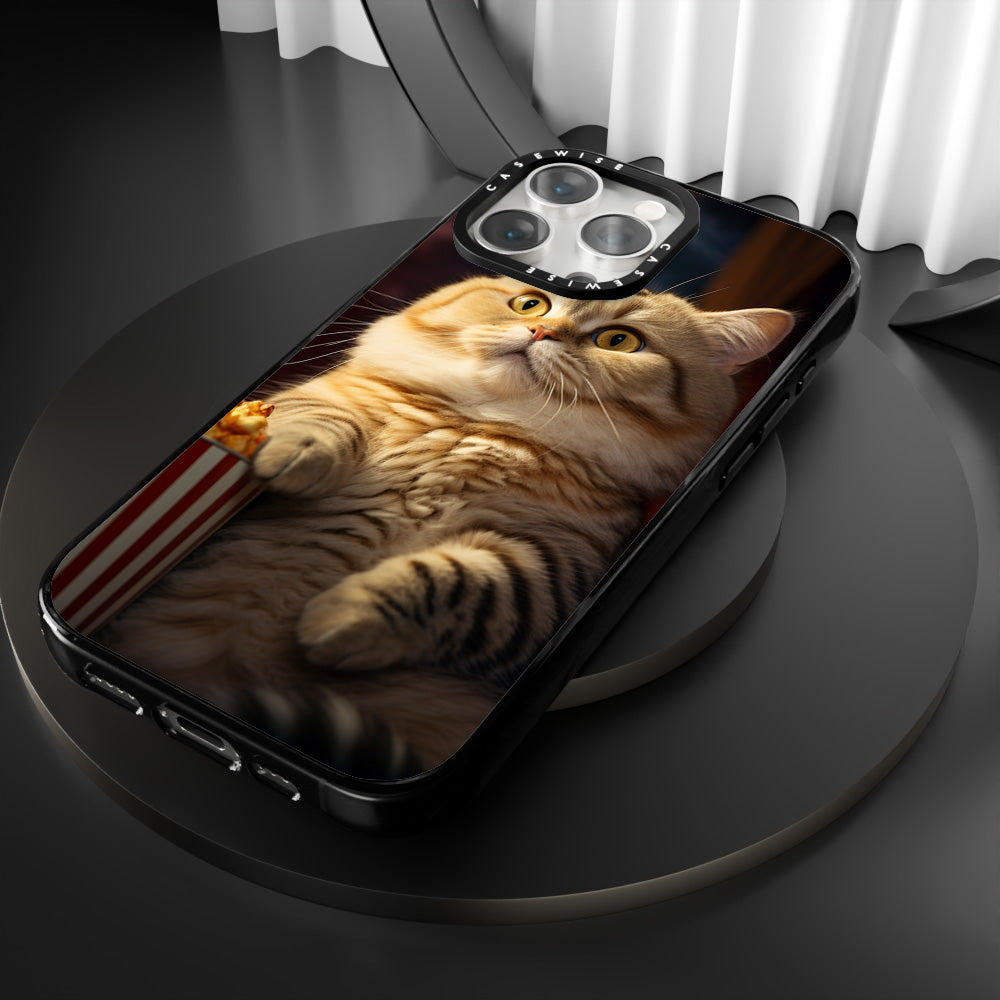 CASEWISE CASEWISE