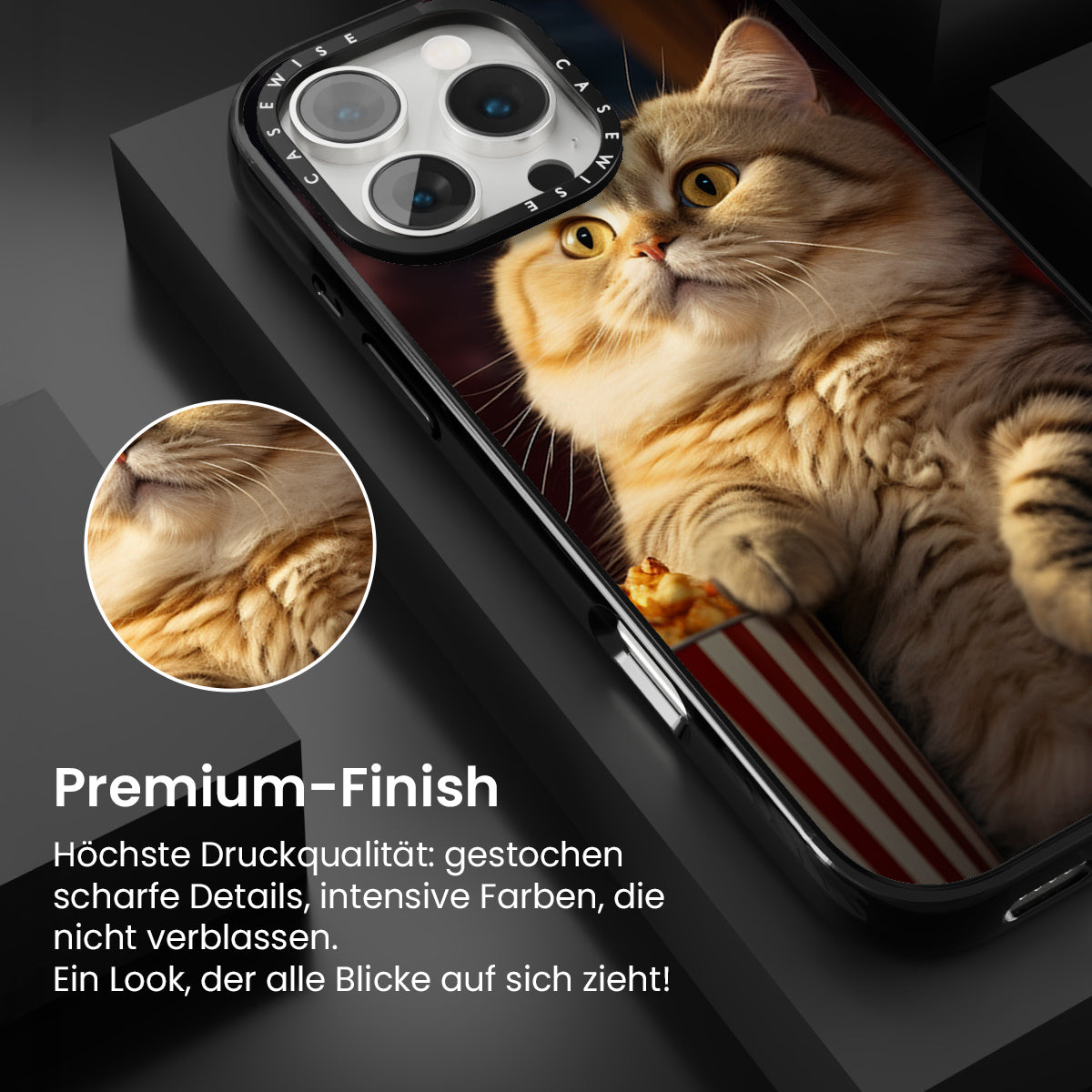 CASEWISE CASEWISE

Premium-Finish

Höchste Druckqualität: gestochen scharfe Details, intensive Farben, die nicht verblassen.
Ein Look, der alle Blicke auf sich zieht!