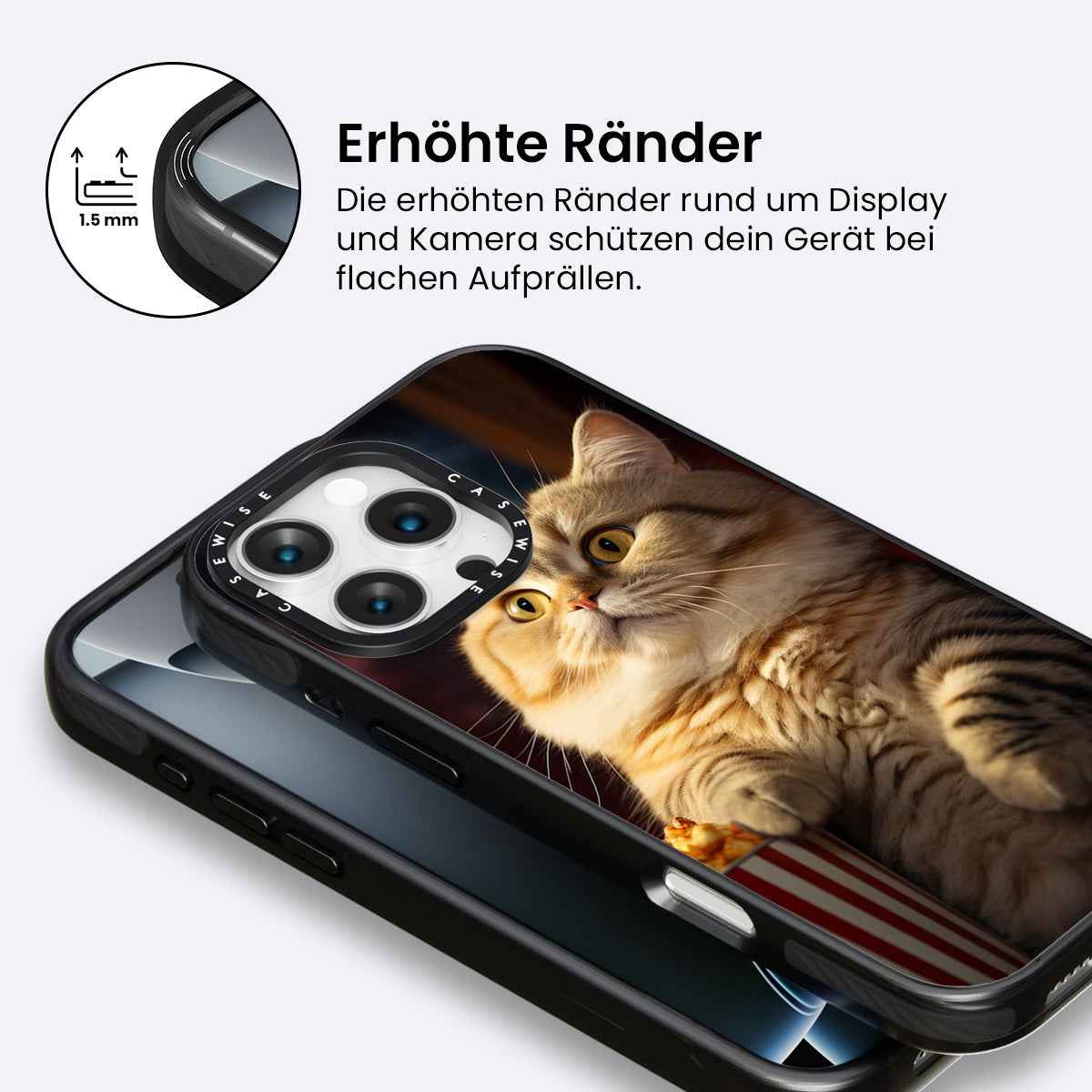 1.5 mm

Erhöhte Ränder

Die erhöhten Ränder rund um Display und Kamera schützen dein Gerät bei flachen Aufprällen.

CASEWISE CASEWISE