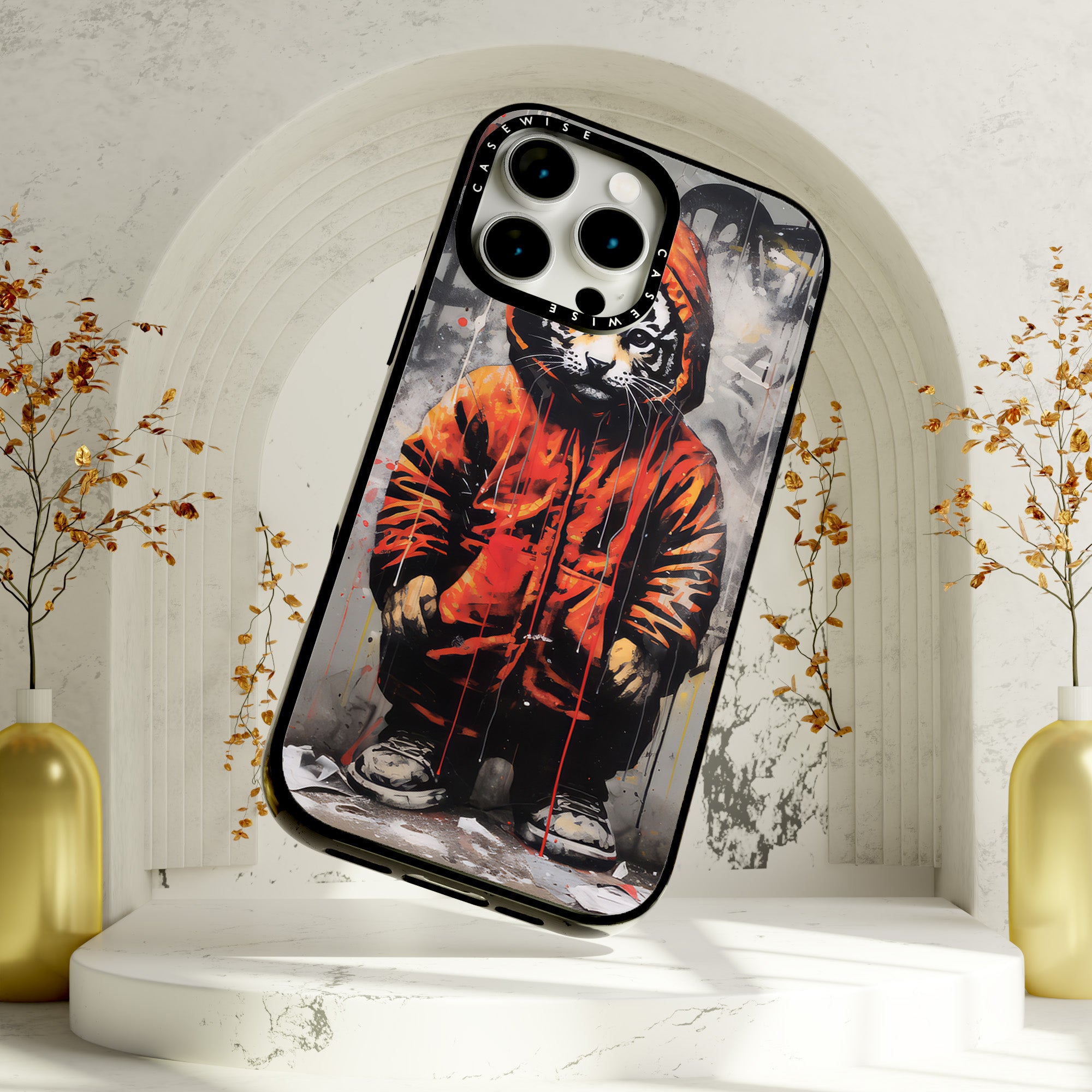 CASEWISE CASEWISE