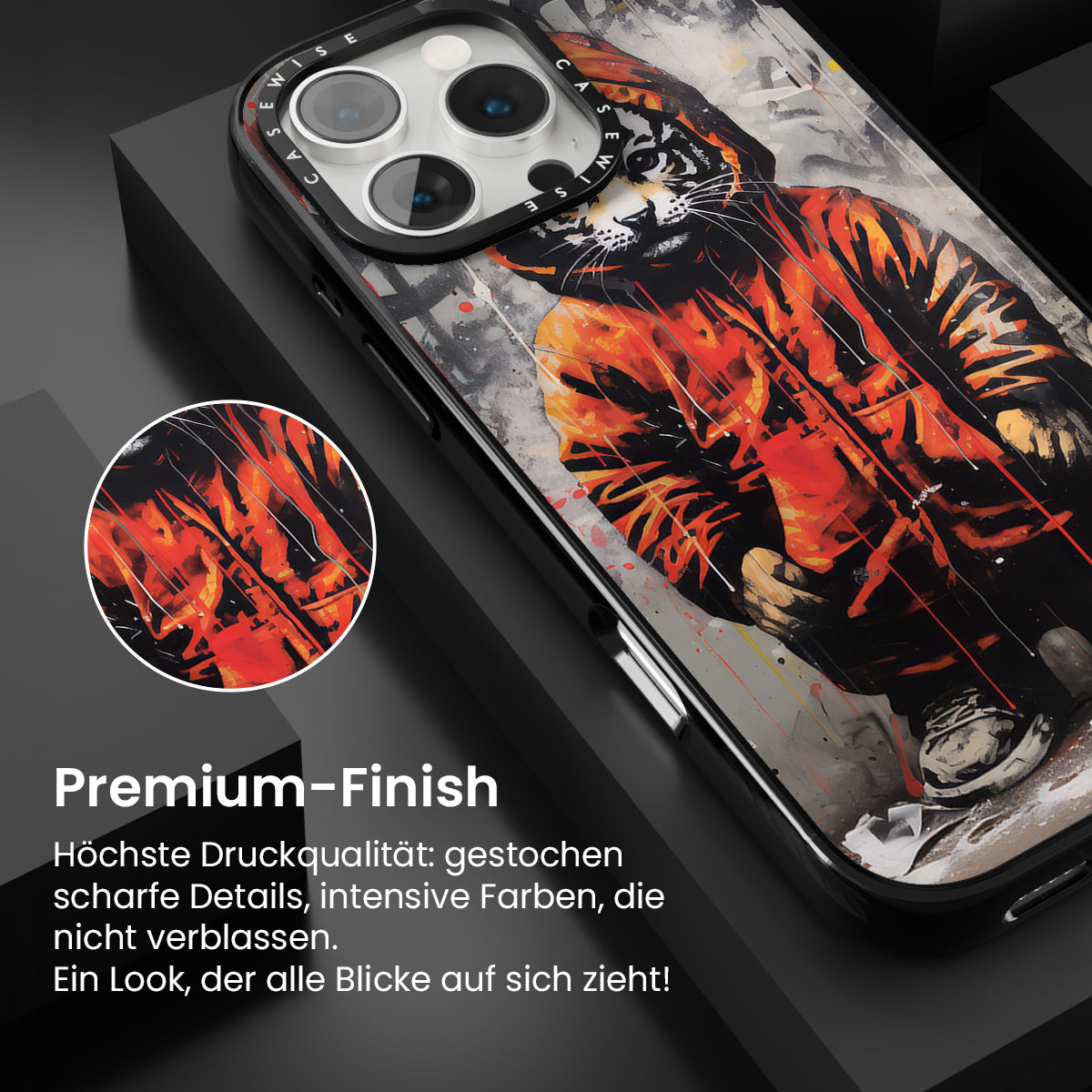 CASEWISE CASEWISE

Premium-Finish

Höchste Druckqualität: gestochen scharfe Details, intensive Farben, die nicht verblassen.
Ein Look, der alle Blicke auf sich zieht!