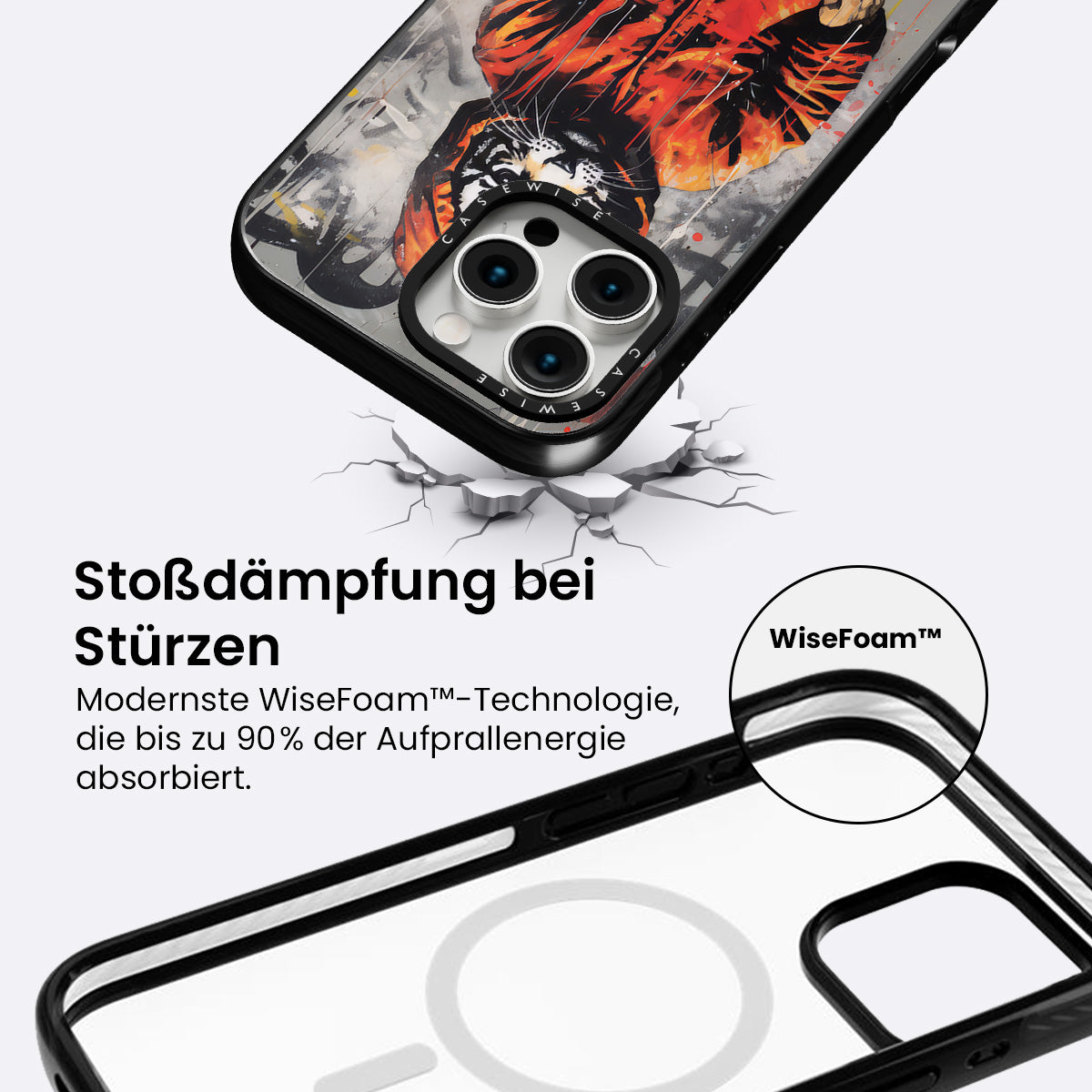 CASEWISE

CASEWISE

Stoßdämpfung bei Stürzen

Modernste WiseFoam™-Technologie, die bis zu 90% der Aufprallenergie absorbiert.

WiseFoam™