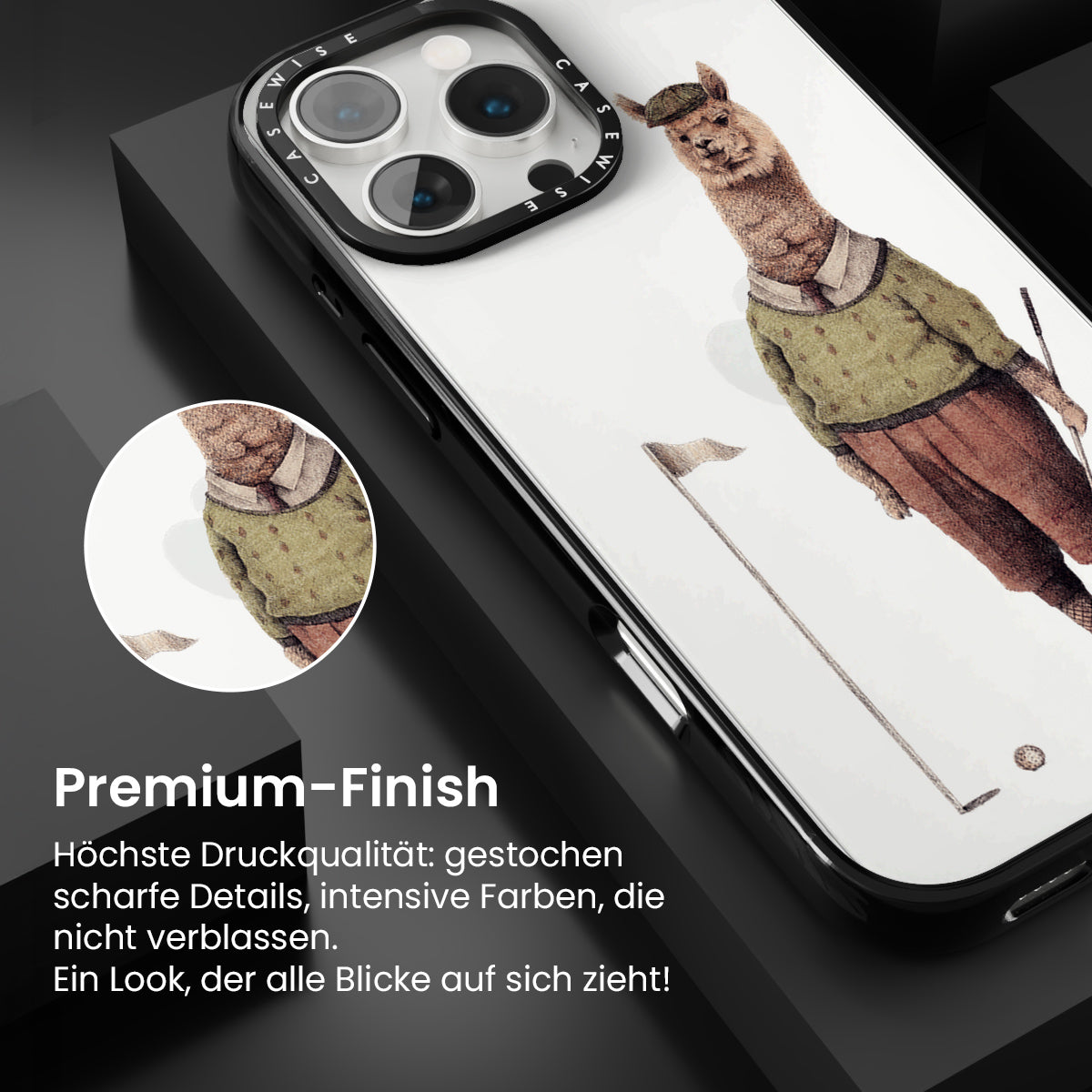 CASEWISE CASEWISE

Premium-Finish

Höchste Druckqualität: gestochen scharfe Details, intensive Farben, die nicht verblassen.
Ein Look, der alle Blicke auf sich zieht!