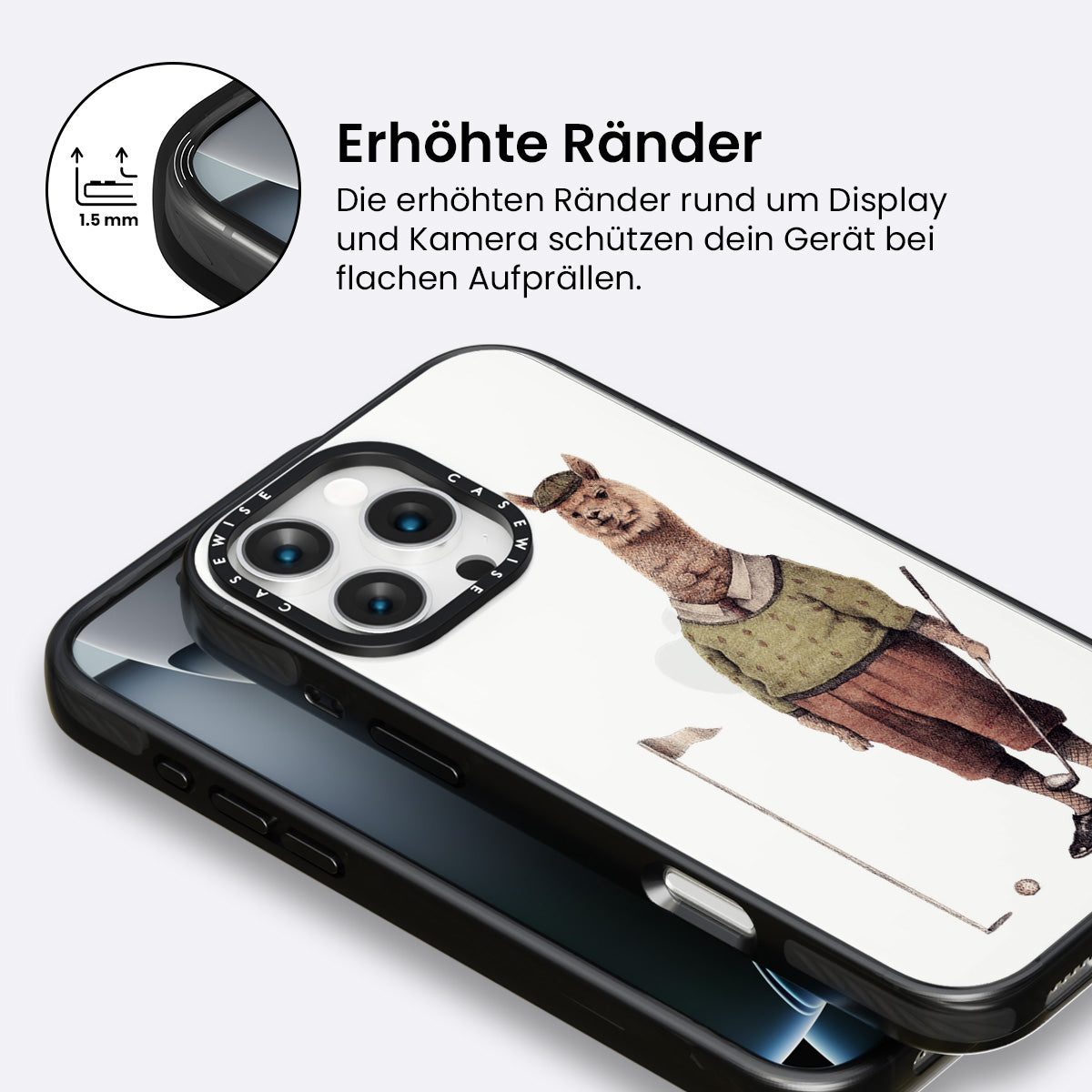 1.5 mm

Erhöhte Ränder

Die erhöhten Ränder rund um Display und Kamera schützen dein Gerät bei flachen Aufprällen.

CASEWISE CASEWISE