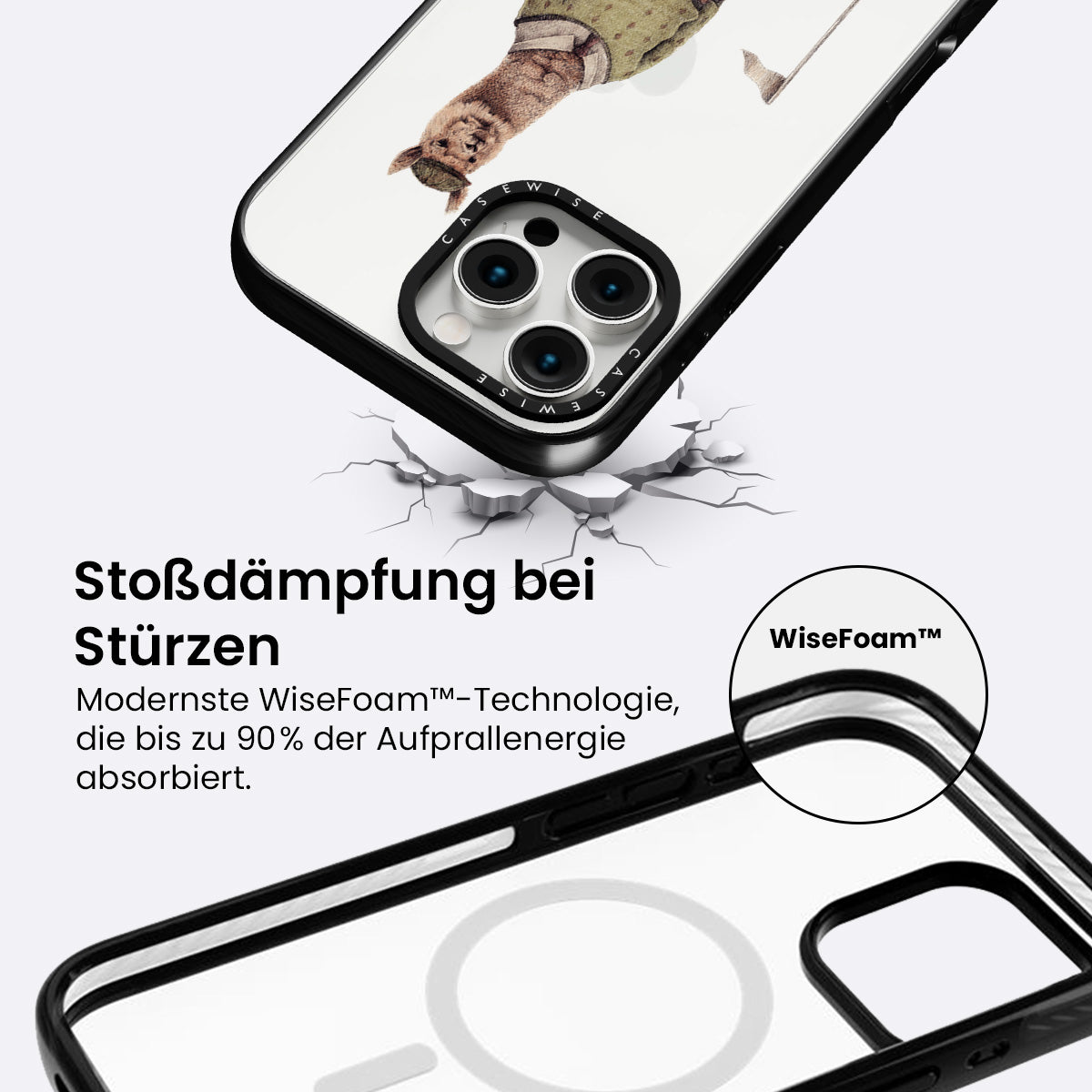 CASEWISE

CASEWISE

Stoßdämpfung bei Stürzen

Modernste WiseFoam™-Technologie, die bis zu 90% der Aufprallenergie absorbiert.

WiseFoam™