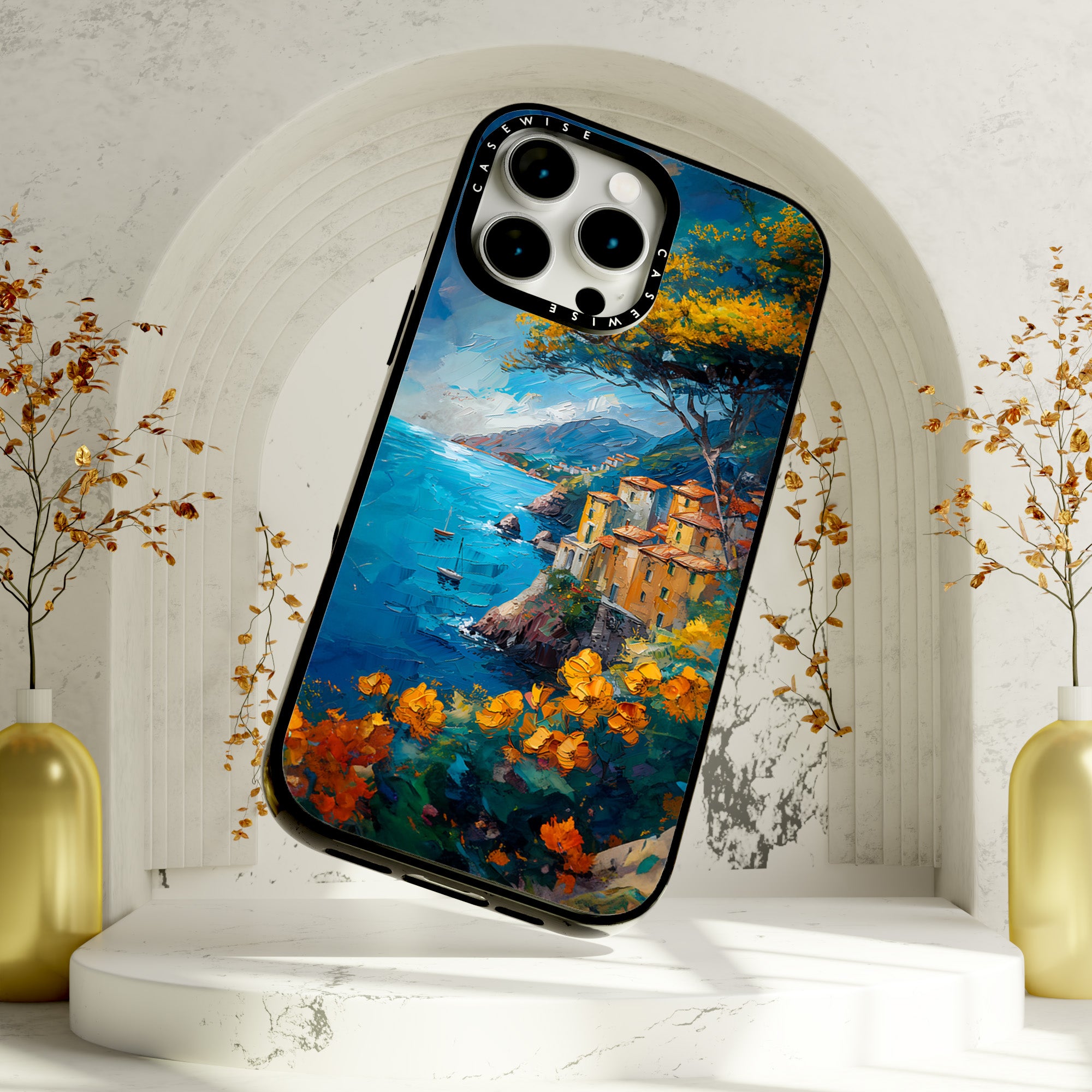 CASEWISE
CASEWISE