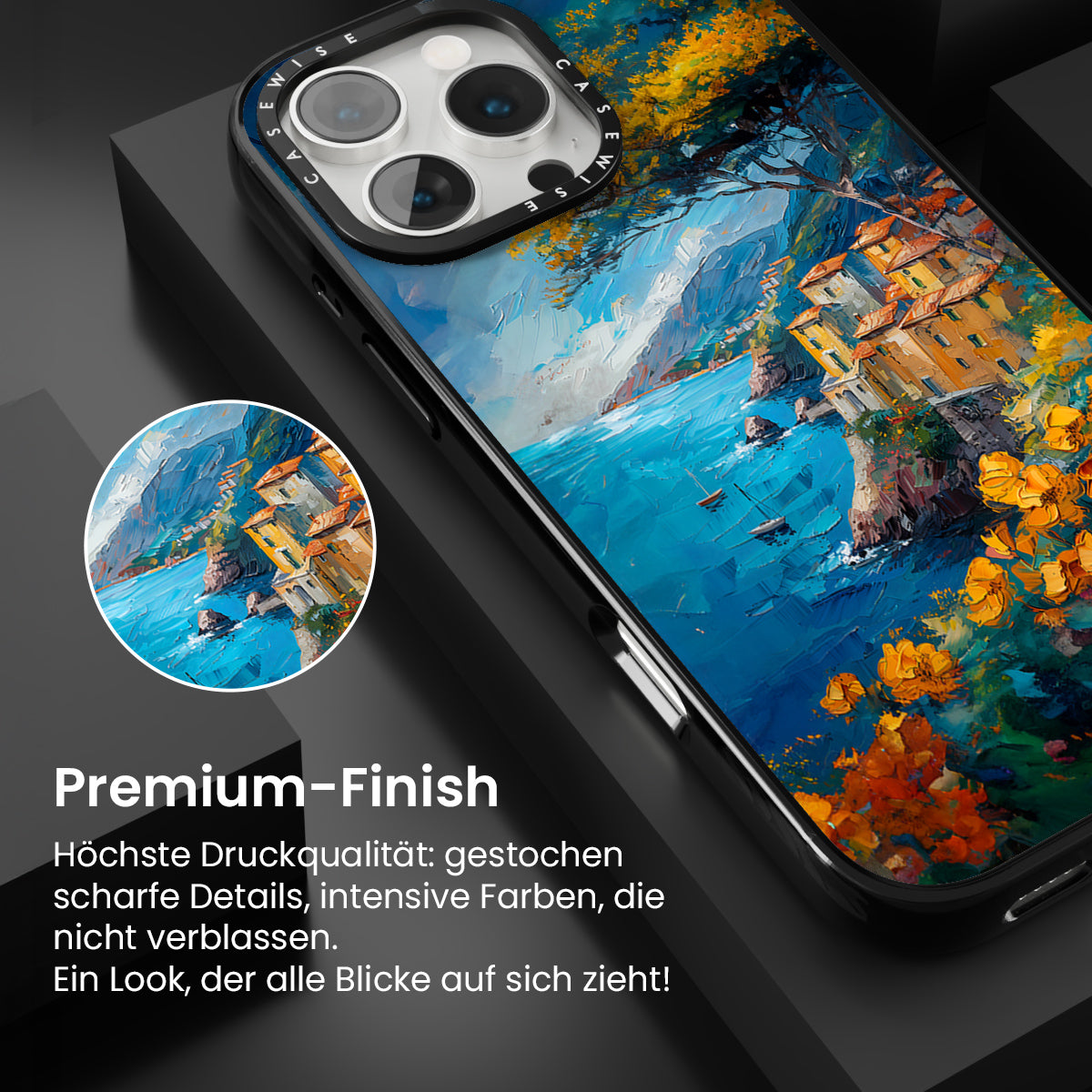 CASEWISE CASEWISE

Premium-Finish

Höchste Druckqualität: gestochen scharfe Details, intensive Farben, die nicht verblassen.
Ein Look, der alle Blicke auf sich zieht!