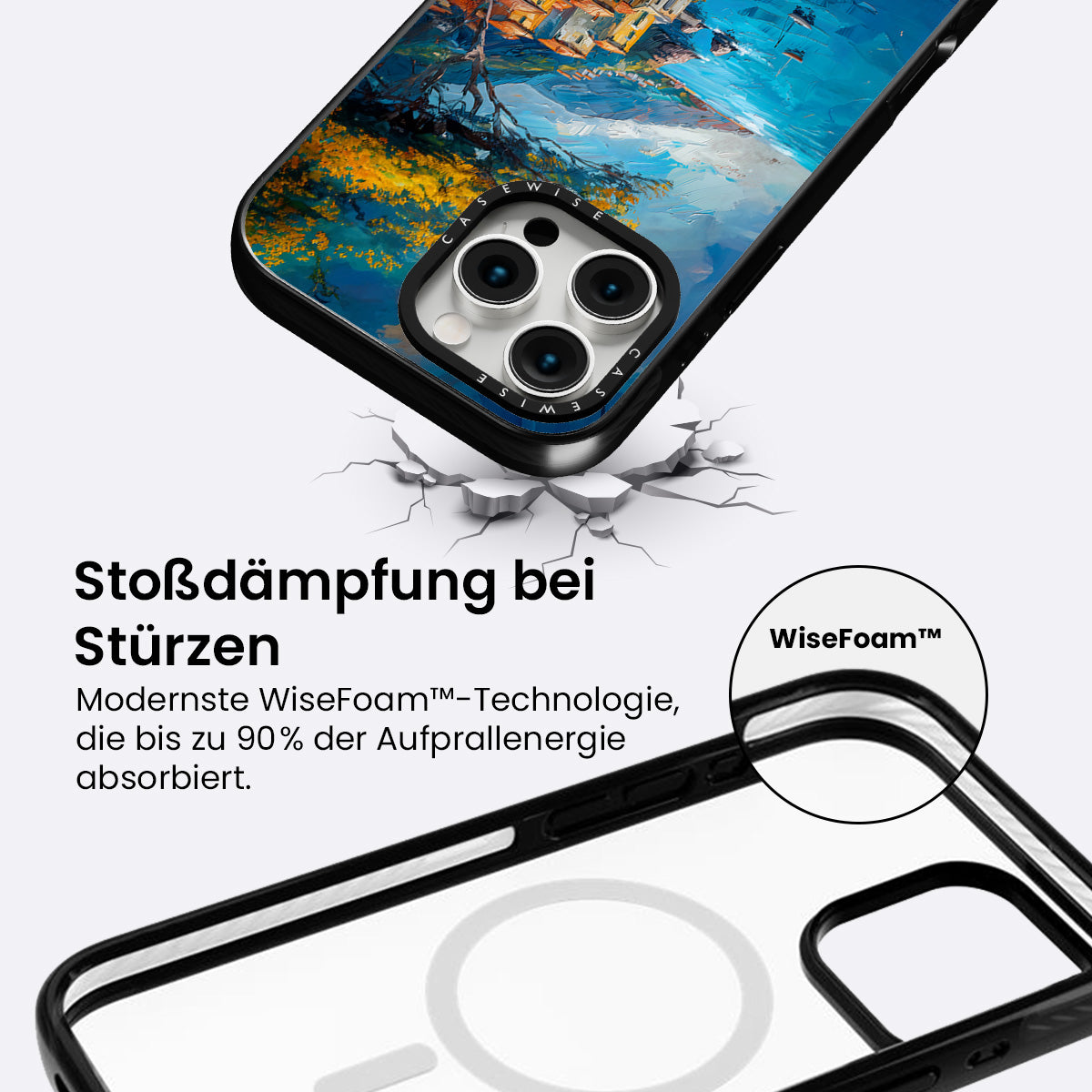 CASEWISE

CASEWISE

Stoßdämpfung bei Stürzen

Modernste WiseFoam™-Technologie, die bis zu 90% der Aufprallenergie absorbiert.

WiseFoam™