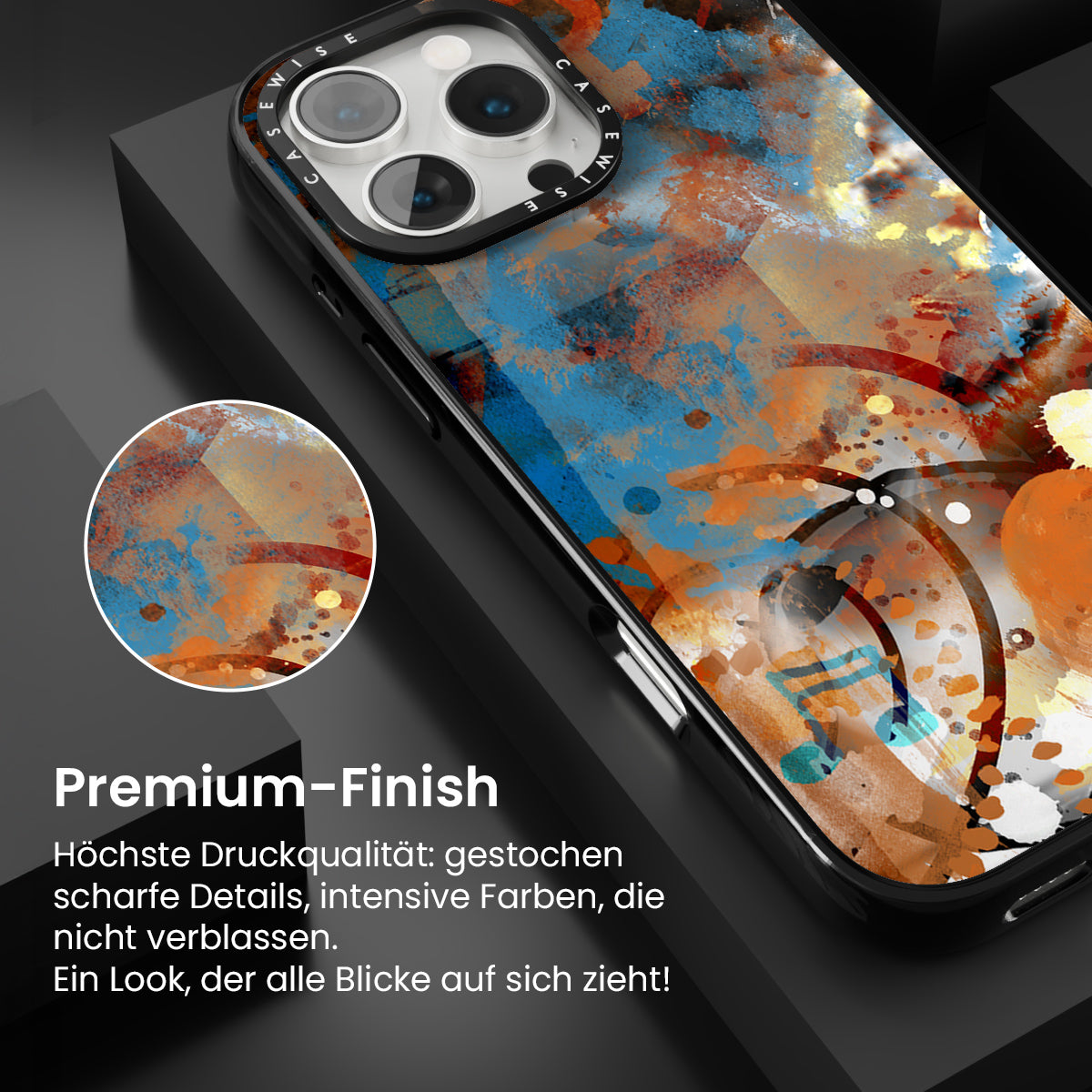 CASEWISE CASEWISE

Premium-Finish

Höchste Druckqualität: gestochen scharfe Details, intensive Farben, die nicht verblassen.
Ein Look, der alle Blicke auf sich zieht!