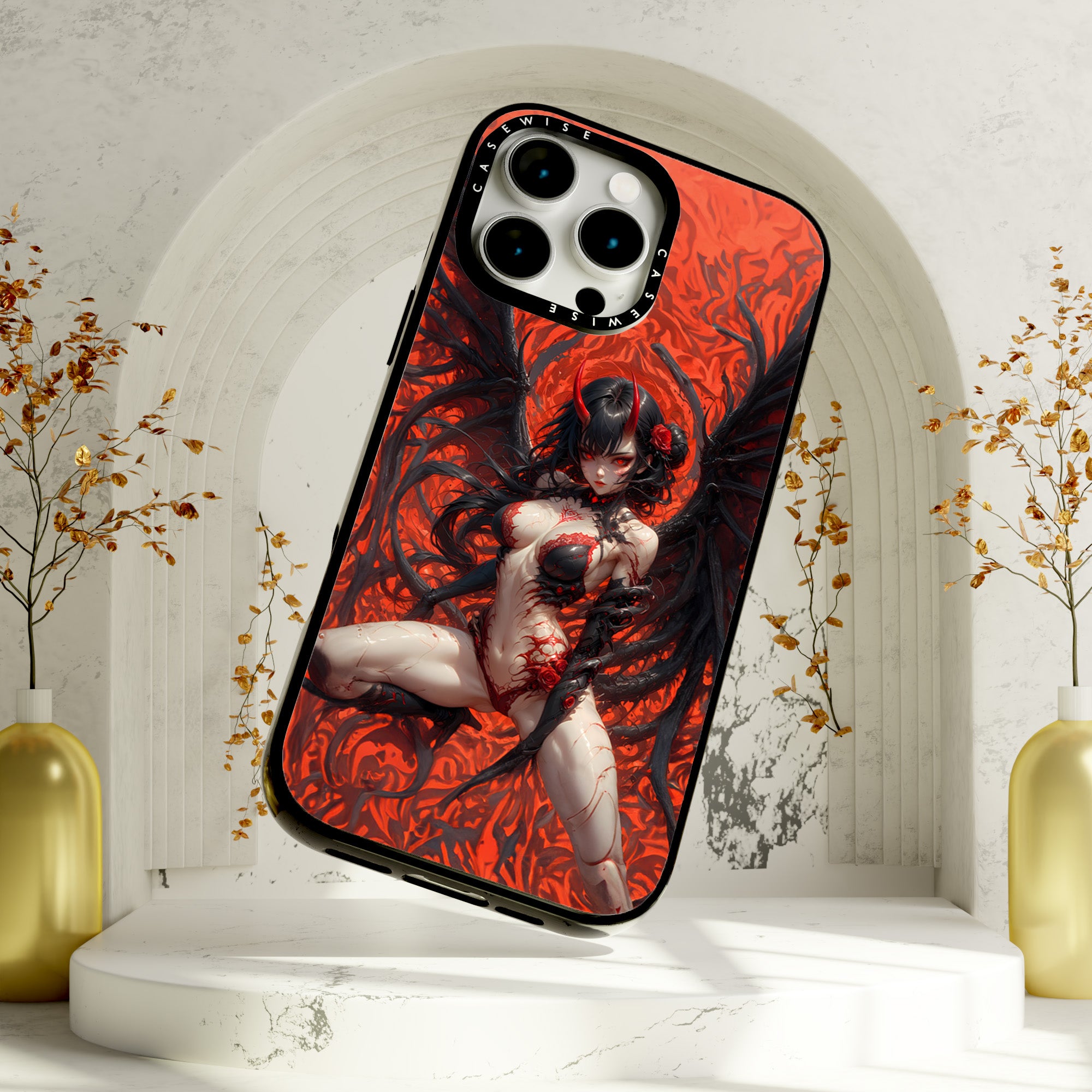 CASEWISE CASEWISE