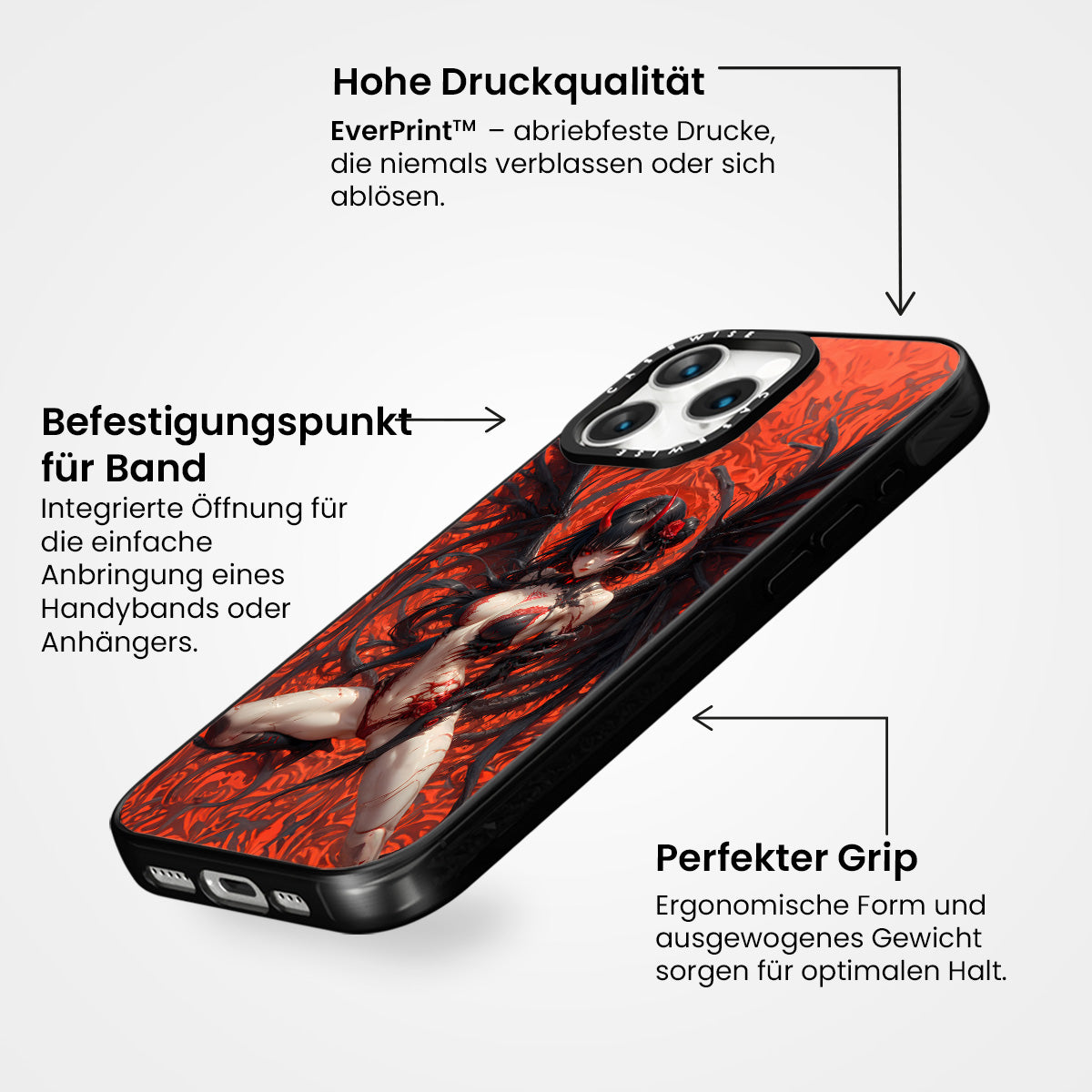 Hohe Druckqualität

EverPrint™ – abriebfeste Drucke, die niemals verblassen oder sich ablösen.

CASEWISE

CASEWISE

Befestigungspunkt für Band

Integrierte Öffnung für die einfache Anbringung eines Handybands oder Anhängers.

Perfekter Grip

Ergonomische Form und ausgewogenes Gewicht sorgen für optimalen Halt.