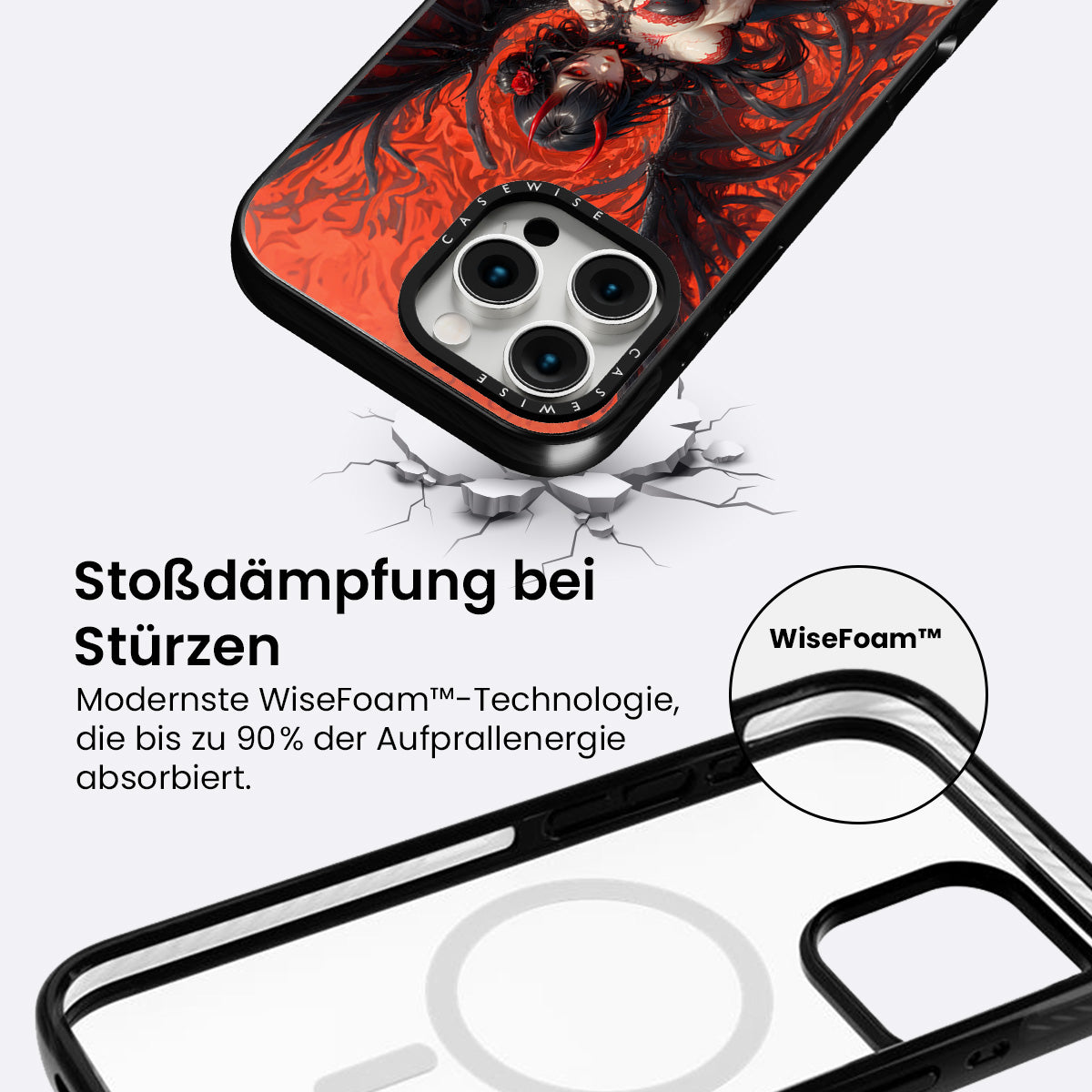 CASEWISE
CASEWISE

Stoßdämpfung bei Stürzen
Modernste WiseFoam™-Technologie, die bis zu 90% der Aufprallenergie absorbiert.

WiseFoam™