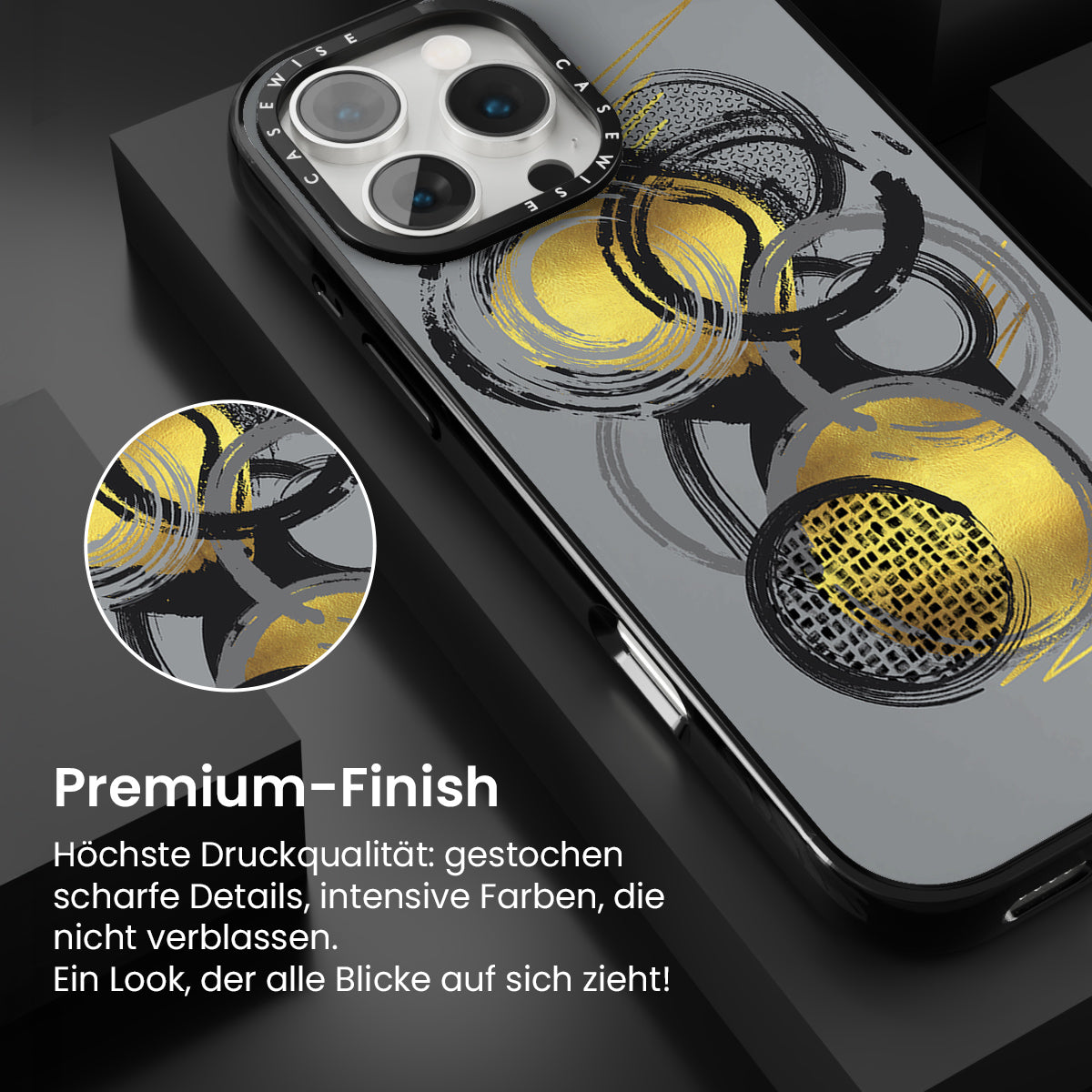 CASEWISE CASEWISE

Premium-Finish

Höchste Druckqualität: gestochen scharfe Details, intensive Farben, die nicht verblassen.
Ein Look, der alle Blicke auf sich zieht!