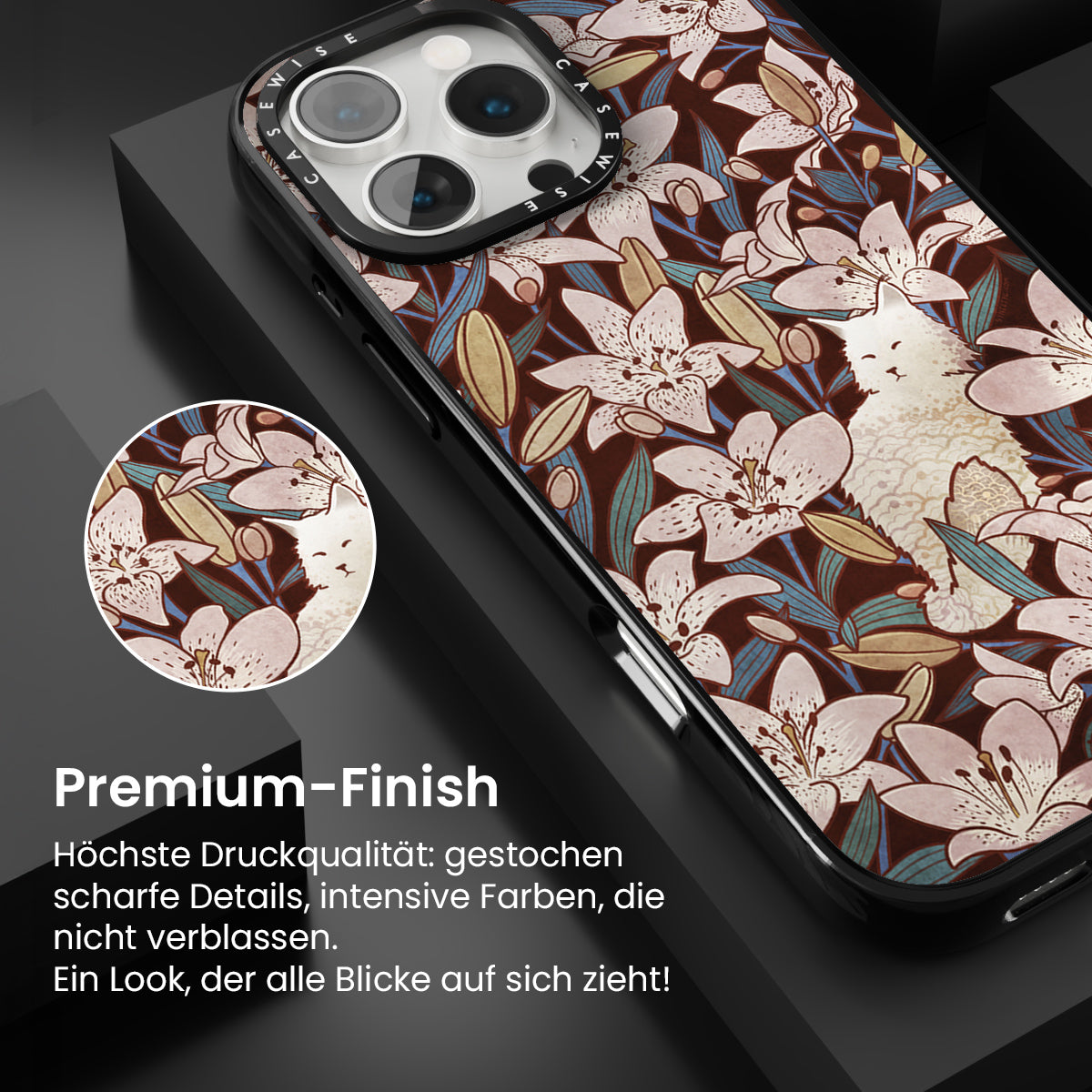 CASEWISE CASEWISE

Premium-Finish

Höchste Druckqualität: gestochen scharfe Details, intensive Farben, die nicht verblassen.
Ein Look, der alle Blicke auf sich zieht!